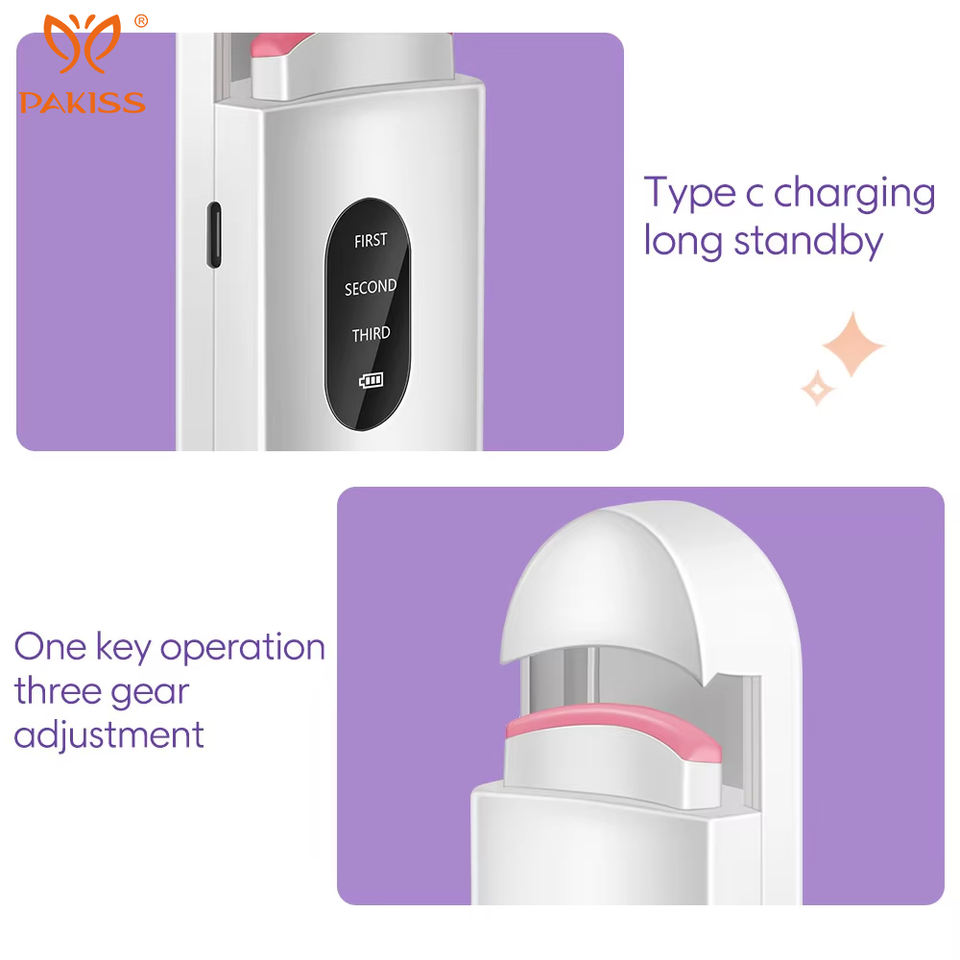 ®
PAKISS

FIRST
SECOND
THIRD

Type c charging long standby

One key operation three gear adjustment