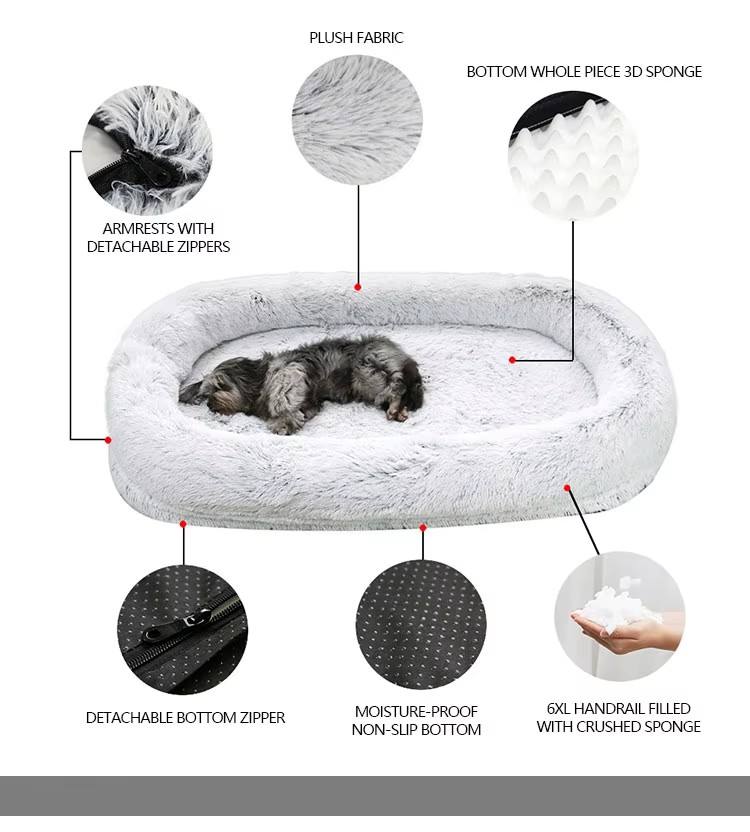 PLUSH FABRIC

BOTTOM WHOLE PIECE 3D SPONGE

ARMRESTS WITH DETACHABLE ZIPPERS

DETACHABLE BOTTOM ZIPPER

MOISTURE-PROOF NON-SLIP BOTTOM

6XL HANDRAIL FILLED WITH CRUSHED SPONGE