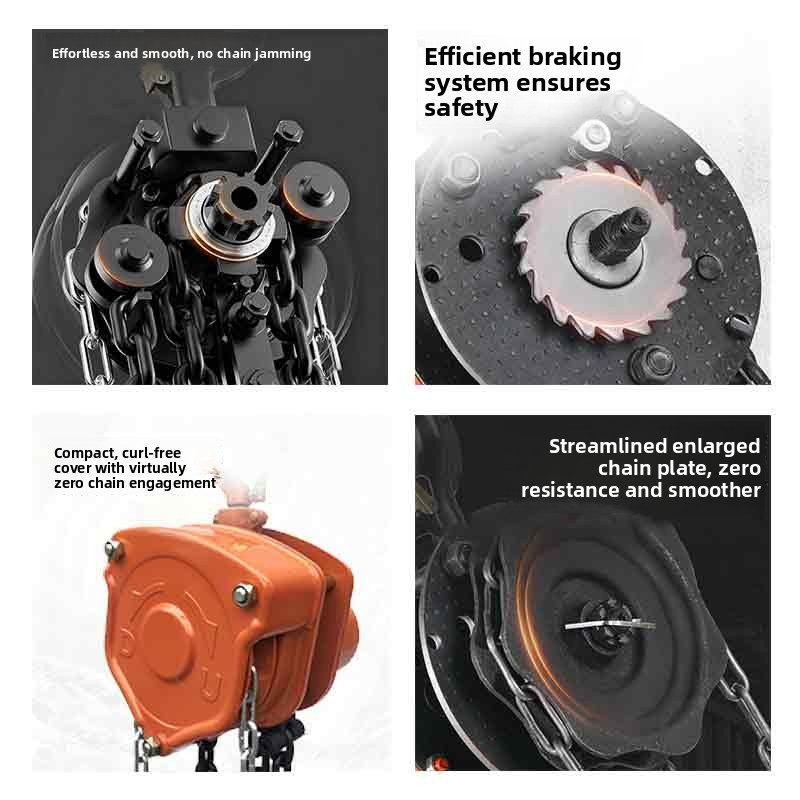 Effortless and smooth, no chain jamming

Efficient braking system ensures safety

Compact, curl-free cover with virtually zero chain engagement

Streamlined enlarged chain plate, zero resistance and smoother