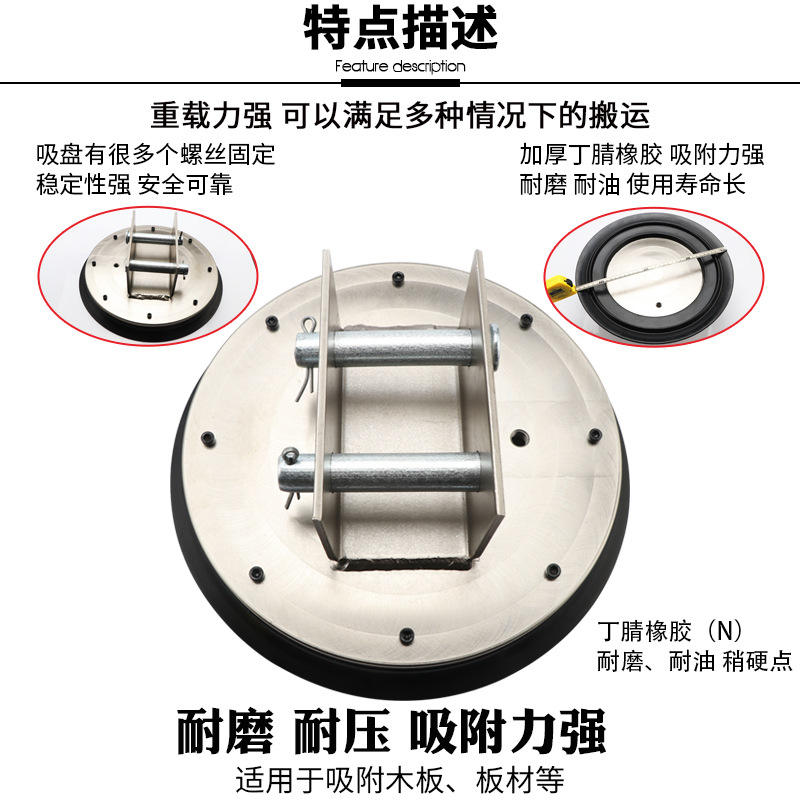 特点描述
Feature description

重载力强 可以满足多种情况下的搬运

吸盘有很多个螺丝固定
稳定性强 安全可靠

加厚丁腈橡胶 吸附力强
耐磨 耐油 使用寿命长

丁腈橡胶（N）
耐磨、耐油 稍硬点

耐磨 耐压 吸附力强
适用于吸附木板、板材等