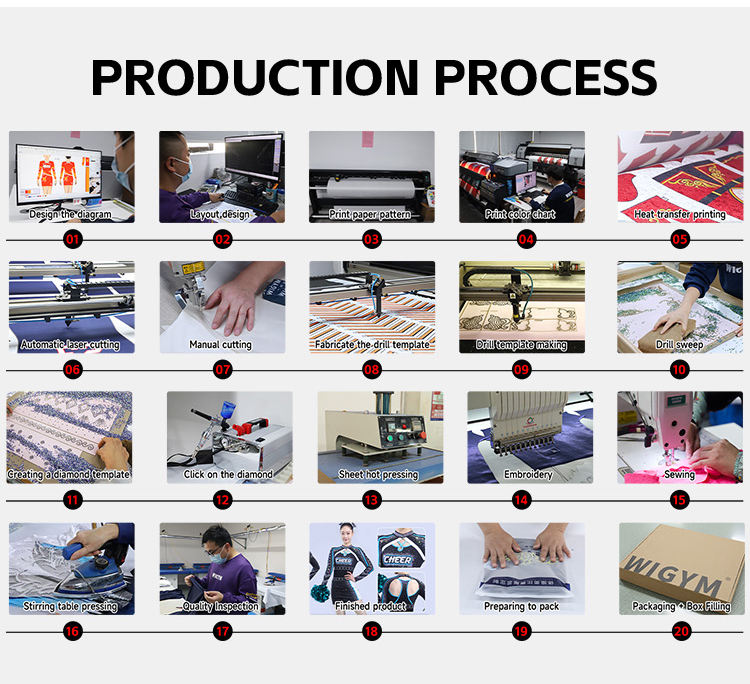 PRODUCTION PROCESS

Design the diagram
01

Layout design
02

Print paper pattern
03

Print color chart
04

Heat transfer printing
05

Automatic laser cutting
06

Manual cutting
07

Fabricate the drill template
08

Drill template making
09

Drill sweep
10

Creating a diamond template
11

Click on the diamond
12

Sheet hot pressing
13

Embroidery
14

Sewing
15

Stirring table pressing
16

Quality Inspection
17

CHEER
CHEER
Finished product
18

Preparing to pack
19

WIGYM
Packaging + Box Filling
20