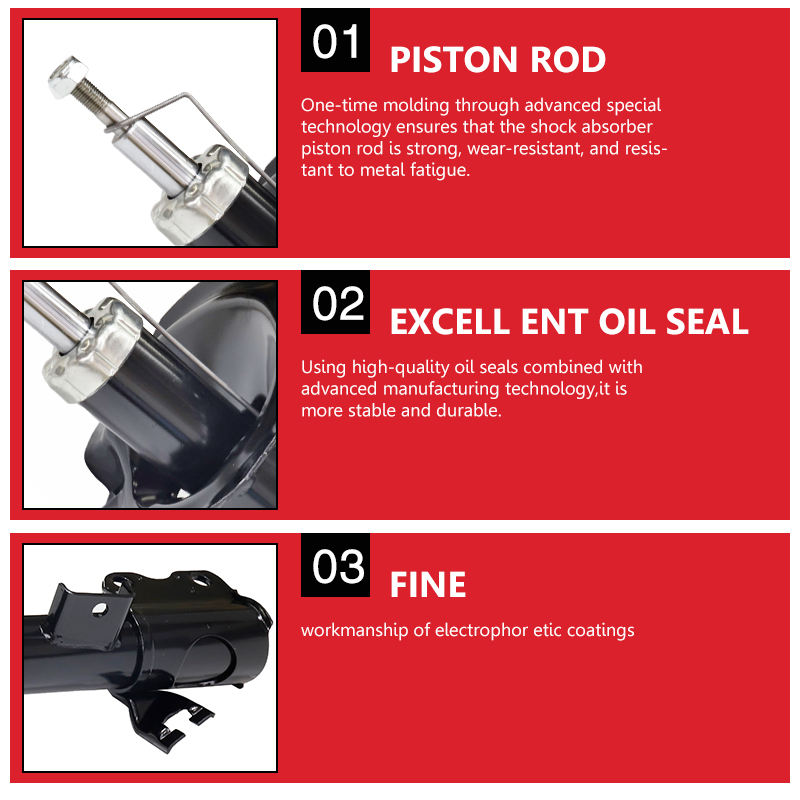 01
PISTON ROD

One-time molding through advanced special technology ensures that the shock absorber piston rod is strong, wear-resistant, and resistant to metal fatigue.

02
EXCELL ENT OIL SEAL

Using high-quality oil seals combined with advanced manufacturing technology,it is more stable and durable.

03
FINE

workmanship of electrophor etic coatings