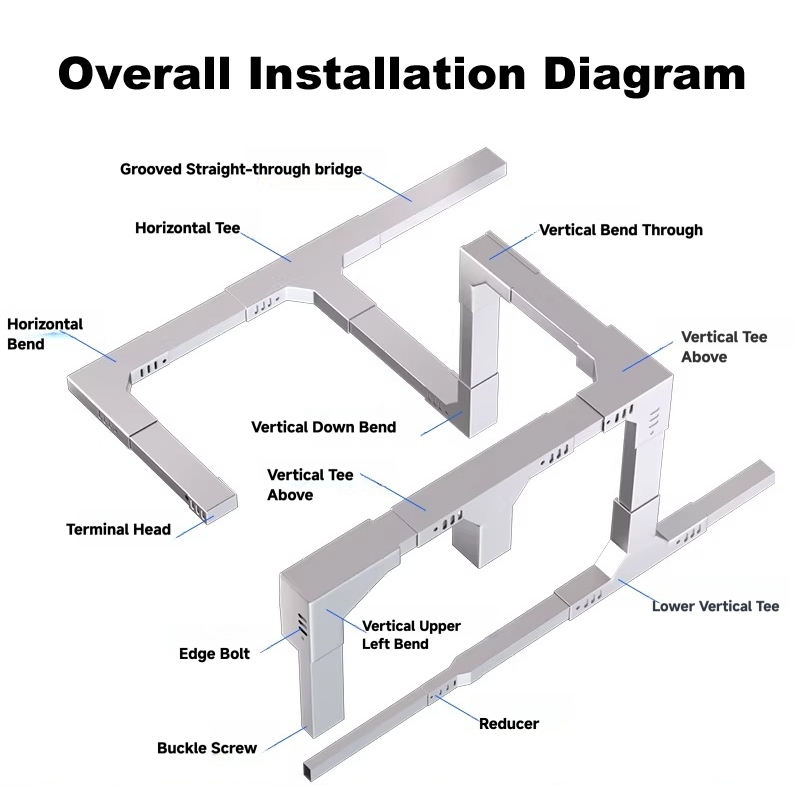 Overall Installation Diagram

Grooved Straight-through bridge

Horizontal Tee

Vertical Bend Through

Horizontal Bend

Vertical Tee Above

Vertical Down Bend

Vertical Tee Above

Terminal Head

Lower Vertical Tee

Vertical Upper Left Bend

Edge Bolt

Reducer

Buckle Screw