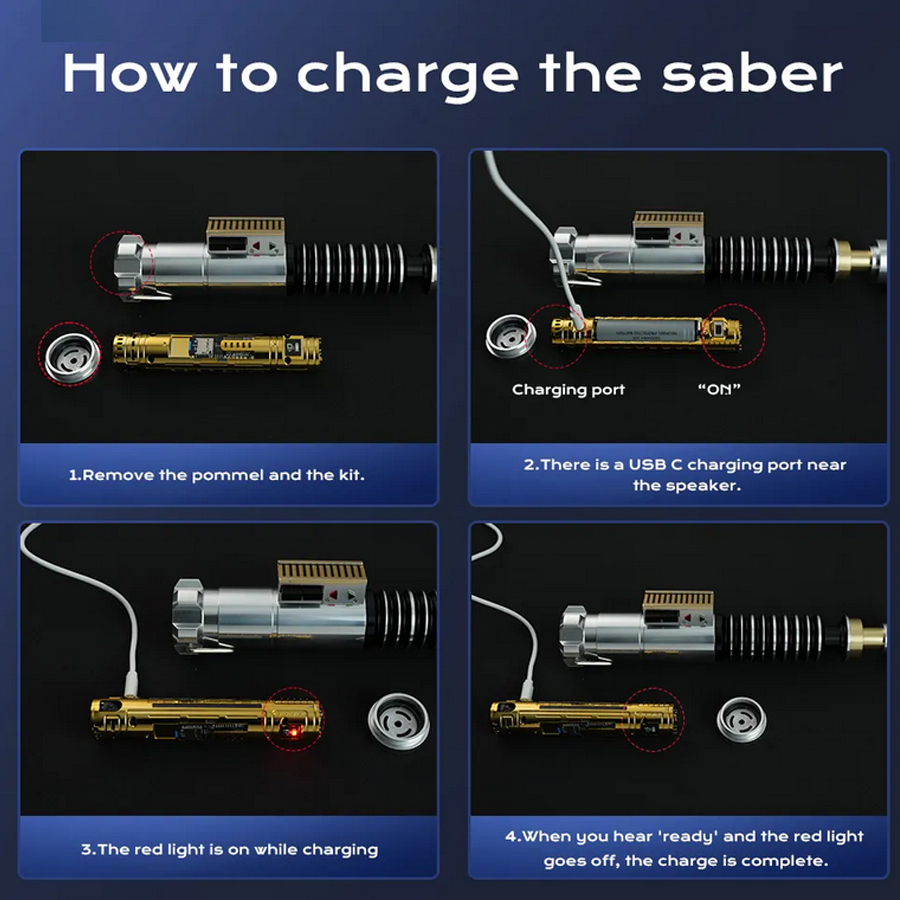 How to charge the saber

1.Remove the pommel and the kit.

Charging port "ON"

2.There is a USB C charging port near the speaker.

3.The red light is on while charging

4.When you hear 'ready' and the red light goes off, the charge is complete.