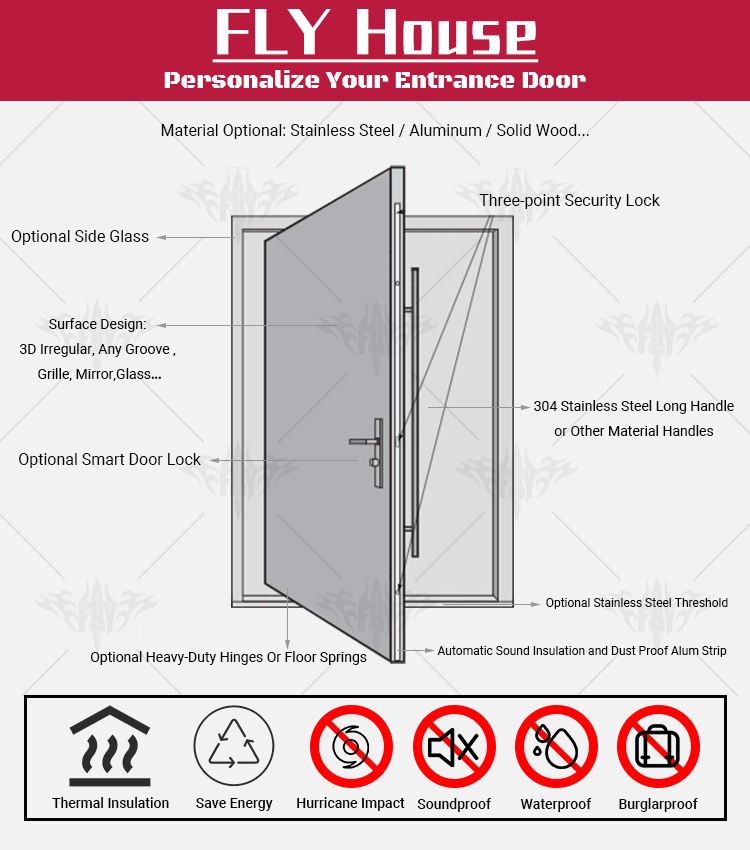 FLY House
Personalize Your Entrance Door

Material Optional: Stainless Steel / Aluminum / Solid Wood...

Three-point Security Lock

Optional Side Glass

Surface Design:
3D Irregular, Any Groove ,
Grille, Mirror,Glass...

304 Stainless Steel Long Handle
or Other Material Handles

Optional Smart Door Lock

Optional Stainless Steel Threshold

Optional Heavy-Duty Hinges Or Floor Springs

Automatic Sound Insulation and Dust Proof Alum Strip

Thermal Insulation
Save Energy
Hurricane Impact
Soundproof
Waterproof
Burglarproof