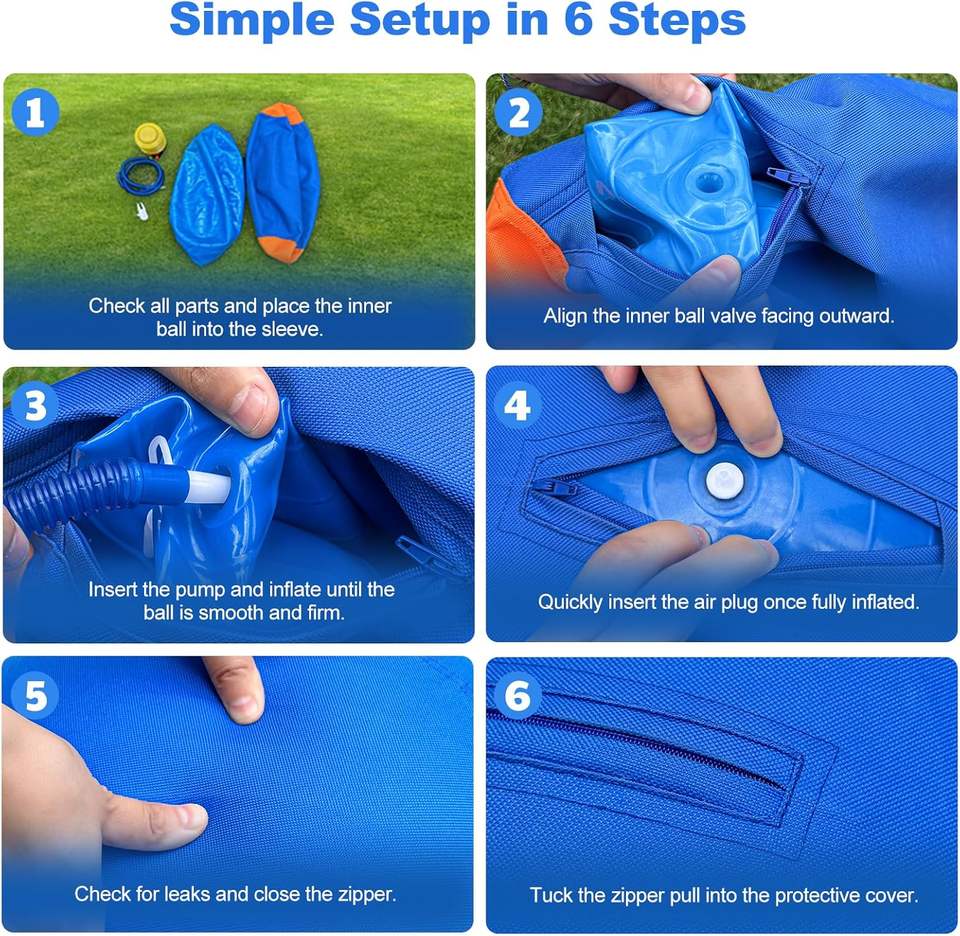 Simple Setup in 6 Steps

1
Check all parts and place the inner ball into the sleeve.

2
Align the inner ball valve facing outward.

3
Insert the pump and inflate until the ball is smooth and firm.

4
Quickly insert the air plug once fully inflated.

5
Check for leaks and close the zipper.

6
Tuck the zipper pull into the protective cover.