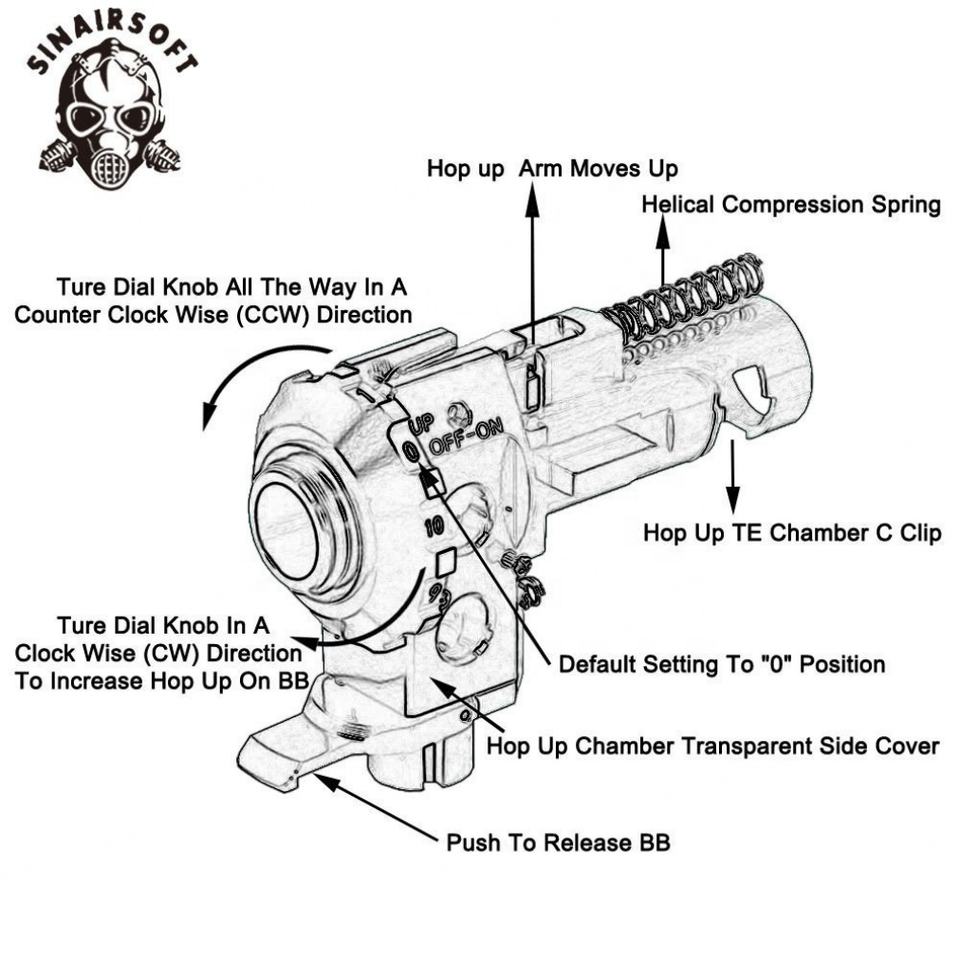 SINAIRSOFT

Hop up Arm Moves Up

Helical Compression Spring

Ture Dial Knob All The Way In A Counter Clock Wise (CCW) Direction

UP
OFF-ON
0
10
9

Hop Up TE Chamber C Clip

Ture Dial Knob In A Clock Wise (CW) Direction To Increase Hop Up On BB

Default Setting To "0" Position

Hop Up Chamber Transparent Side Cover

Push To Release BB