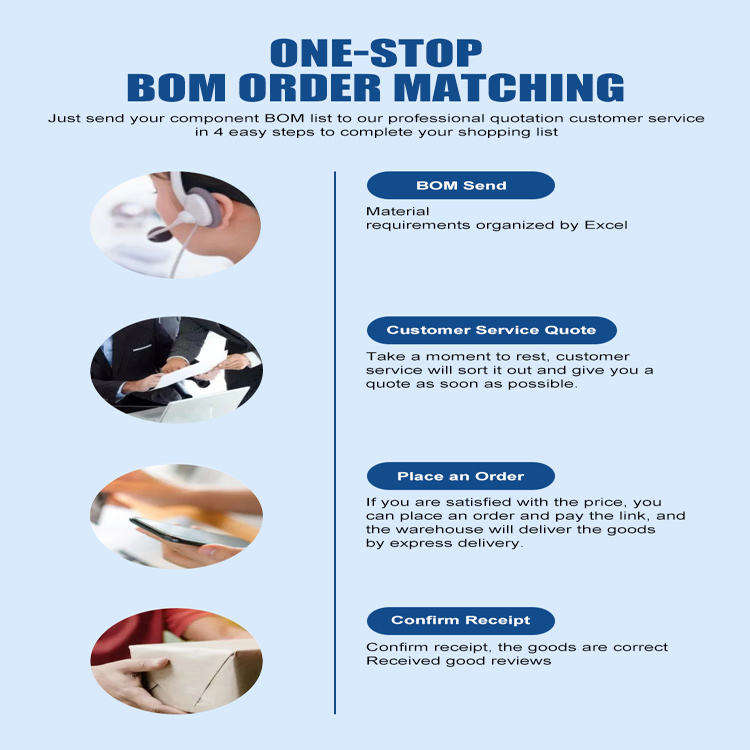 ONE-STOP
BOM ORDER MATCHING

Just send your component BOM list to our professional quotation customer service in 4 easy steps to complete your shopping list

BOM Send

Material
requirements organized by Excel

Customer Service Quote

Take a moment to rest, customer service will sort it out and give you a quote as soon as possible.

Place an Order

If you are satisfied with the price, you can place an order and pay the link, and the warehouse will deliver the goods by express delivery.

Confirm Receipt

Confirm receipt, the goods are correct
Received good reviews