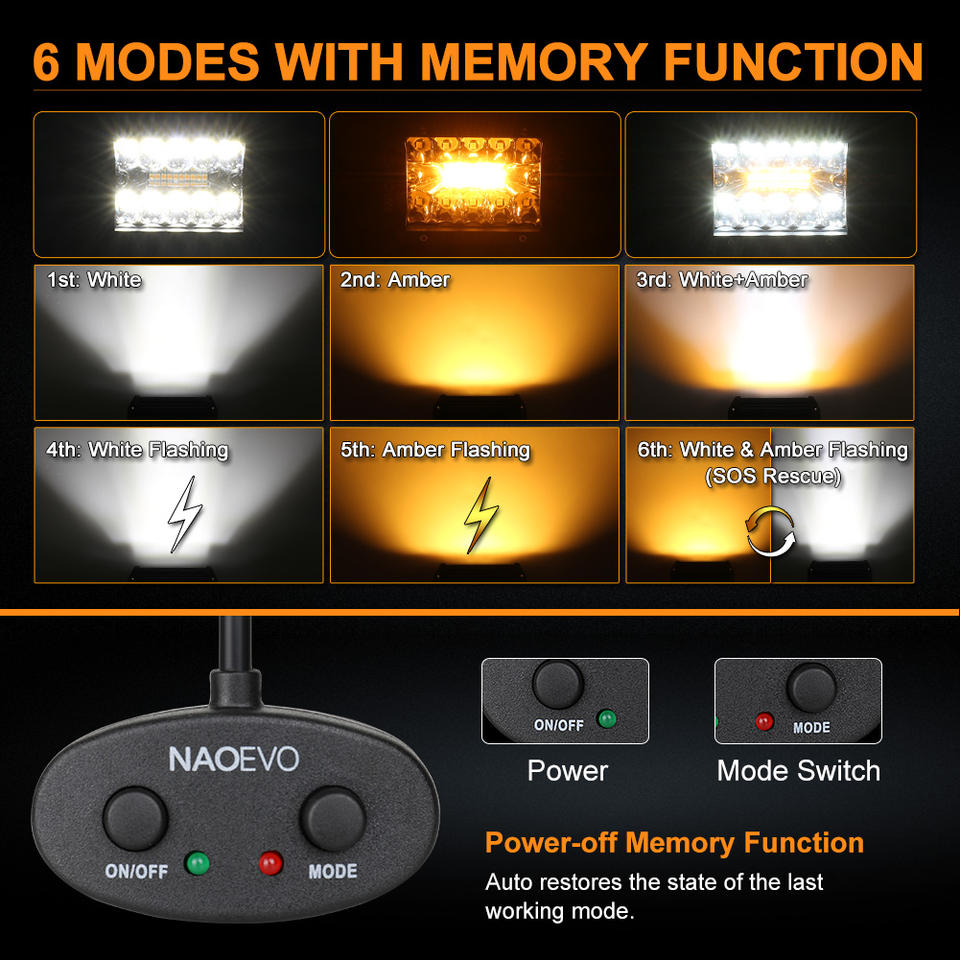 6 MODES WITH MEMORY FUNCTION

1st: White

2nd: Amber

3rd: White+Amber

4th: White Flashing

5th: Amber Flashing

6th: White & Amber Flashing (SOS Rescue)

NAOEVO

ON/OFF

MODE

ON/OFF

Power

MODE

Mode Switch

Power-off Memory Function

Auto restores the state of the last working mode.