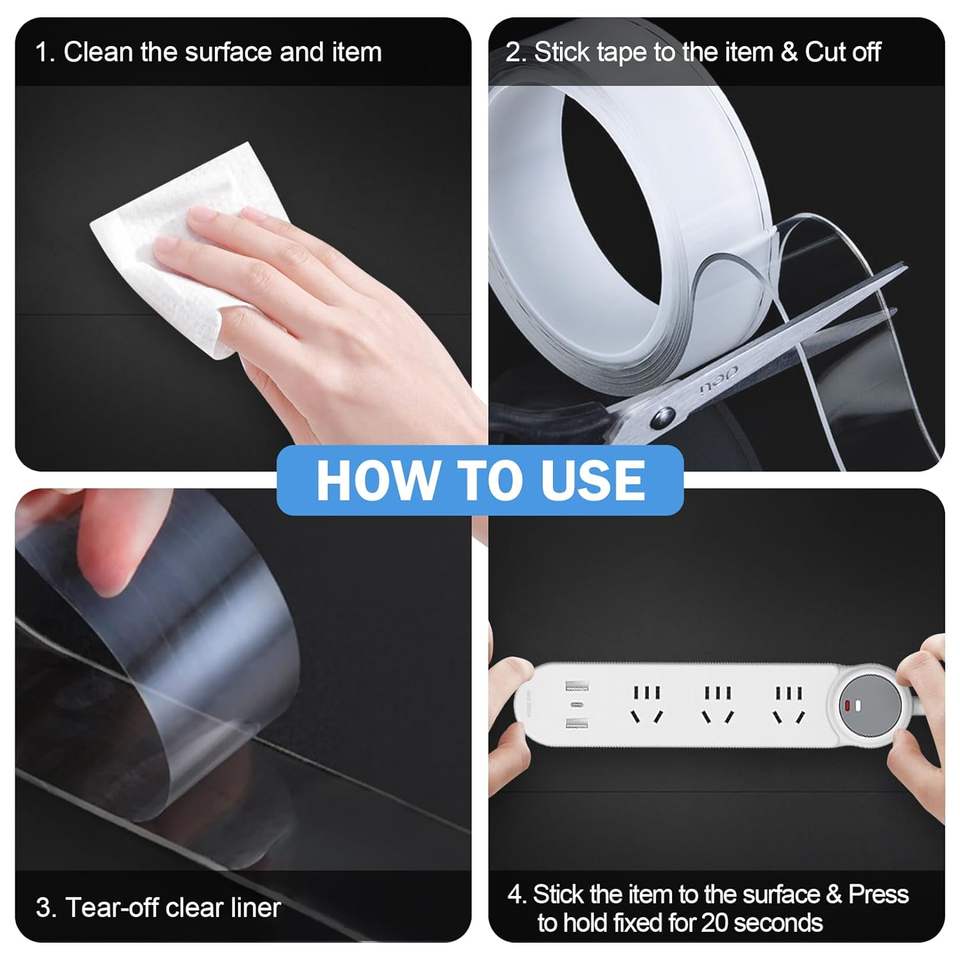 1. Clean the surface and item

2. Stick tape to the item & Cut off

HOW TO USE

3. Tear-off clear liner

4. Stick the item to the surface & Press to hold fixed for 20 seconds