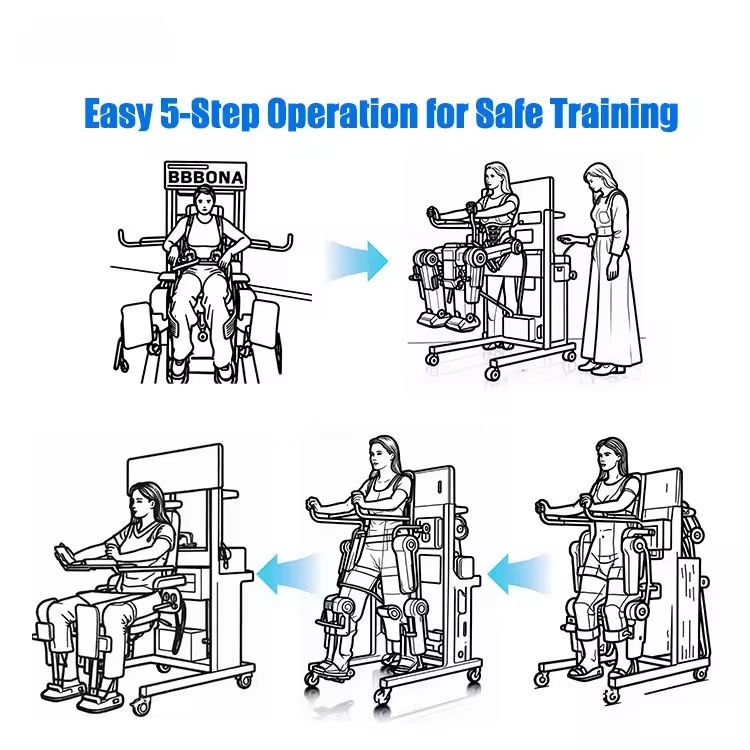 Easy 5-Step Operation for Safe Training

BBBONA