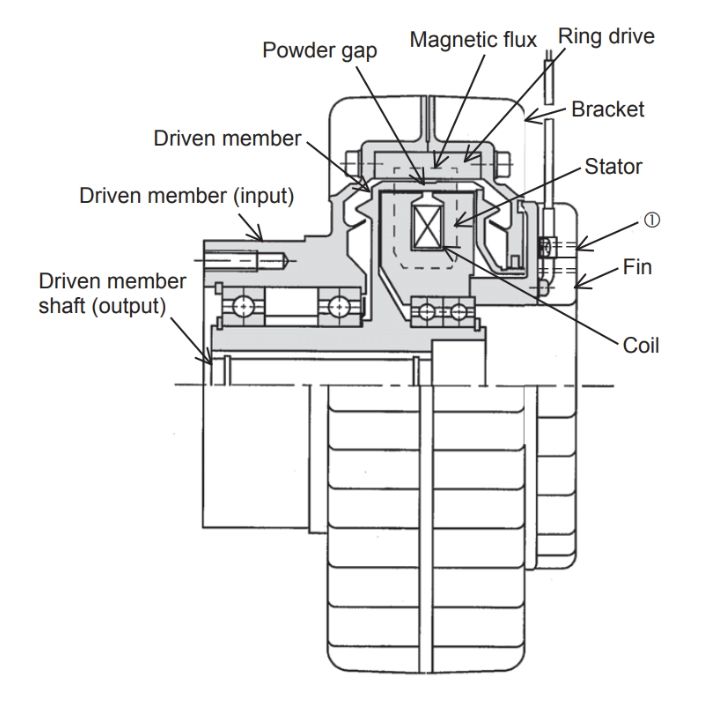 Powder gap

Magnetic flux

Ring drive

Bracket

Driven member

Stator

Driven member (input)

①

Fin

Driven member shaft (output)

Coil