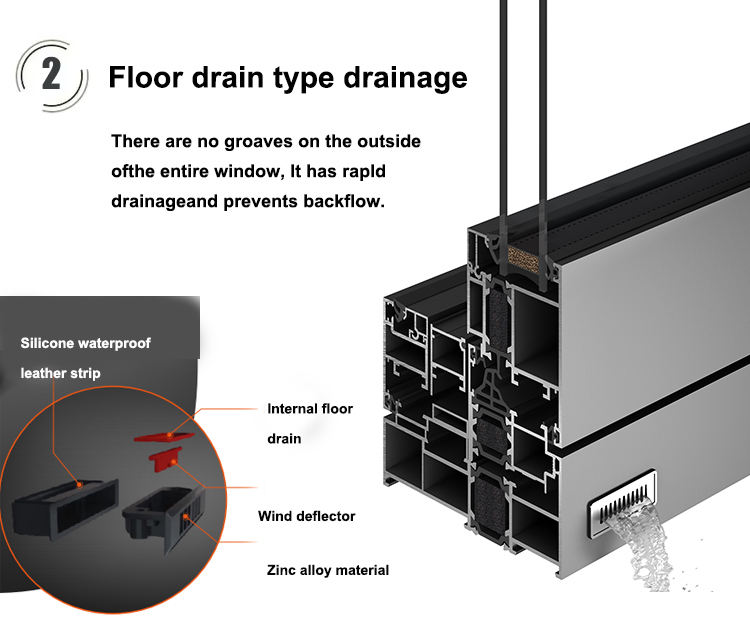 2 Floor drain type drainage

There are no groaves on the outside ofthe entire window, It has rapld drainageand prevents backflow.

Silicone waterproof leather strip

Internal floor drain

Wind deflector

Zinc alloy material