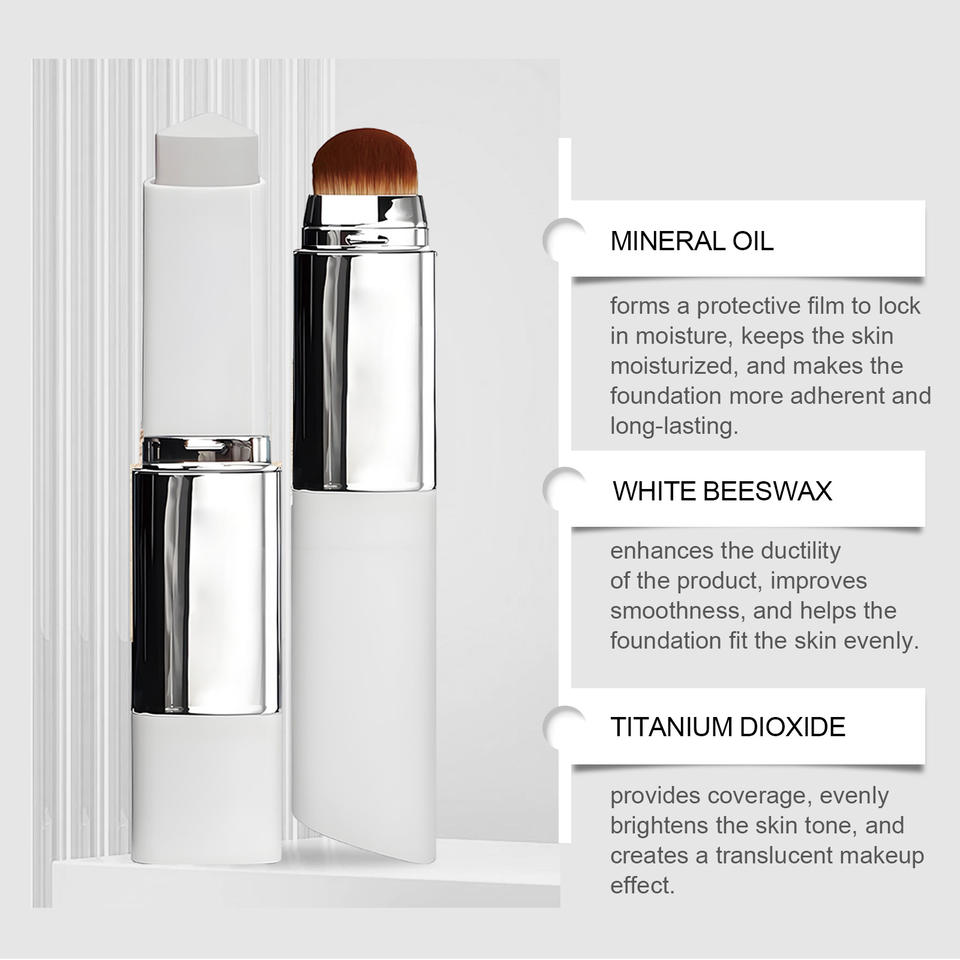 MINERAL OIL

forms a protective film to lock in moisture, keeps the skin moisturized, and makes the foundation more adherent and long-lasting.

WHITE BEESWAX

enhances the ductility of the product, improves smoothness, and helps the foundation fit the skin evenly.

TITANIUM DIOXIDE

provides coverage, evenly brightens the skin tone, and creates a translucent makeup effect.