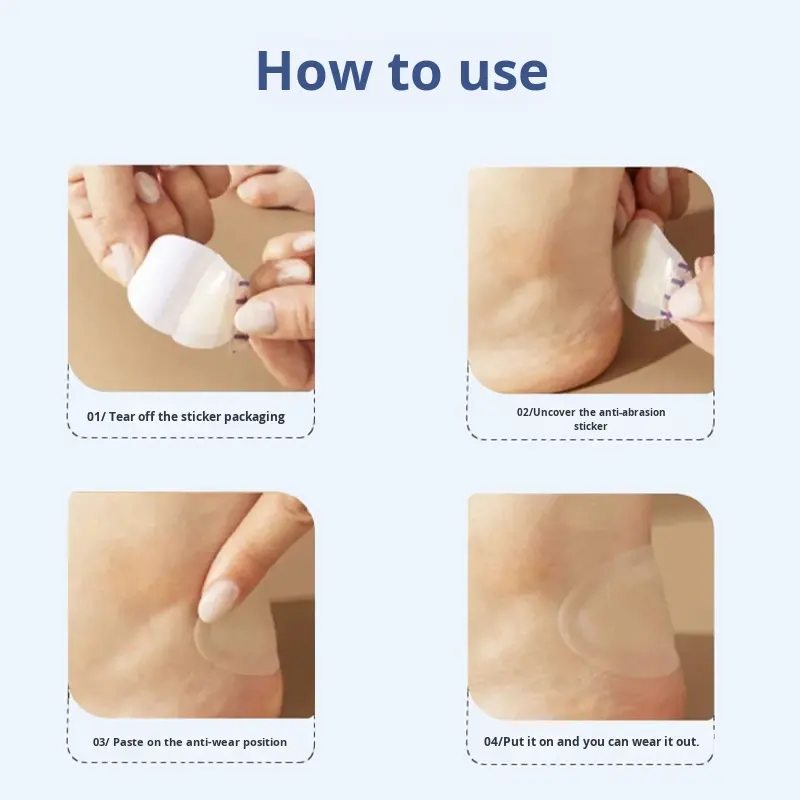 How to use

01/ Tear off the sticker packaging

02/Uncover the anti-abrasion sticker

03/ Paste on the anti-wear position

04/Put it on and you can wear it out.