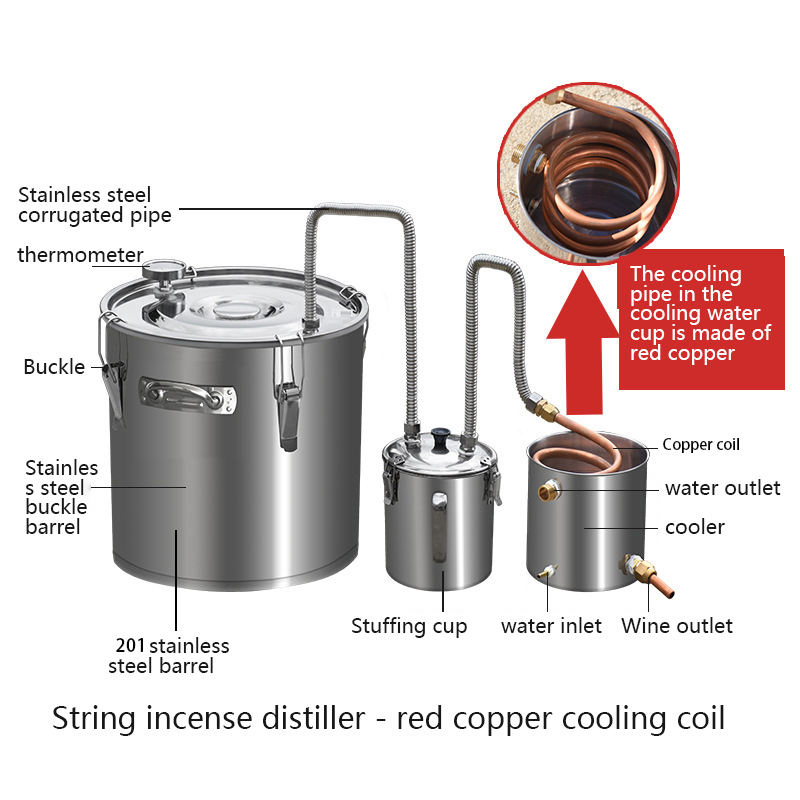 Stainless steel corrugated pipe

thermometer

Buckle

Stainles s steel buckle barrel

201 stainless steel barrel

The cooling pipe in the cooling water cup is made of red copper

Copper coil

water outlet

cooler

Stuffing cup

water inlet

Wine outlet

String incense distiller - red copper cooling coil