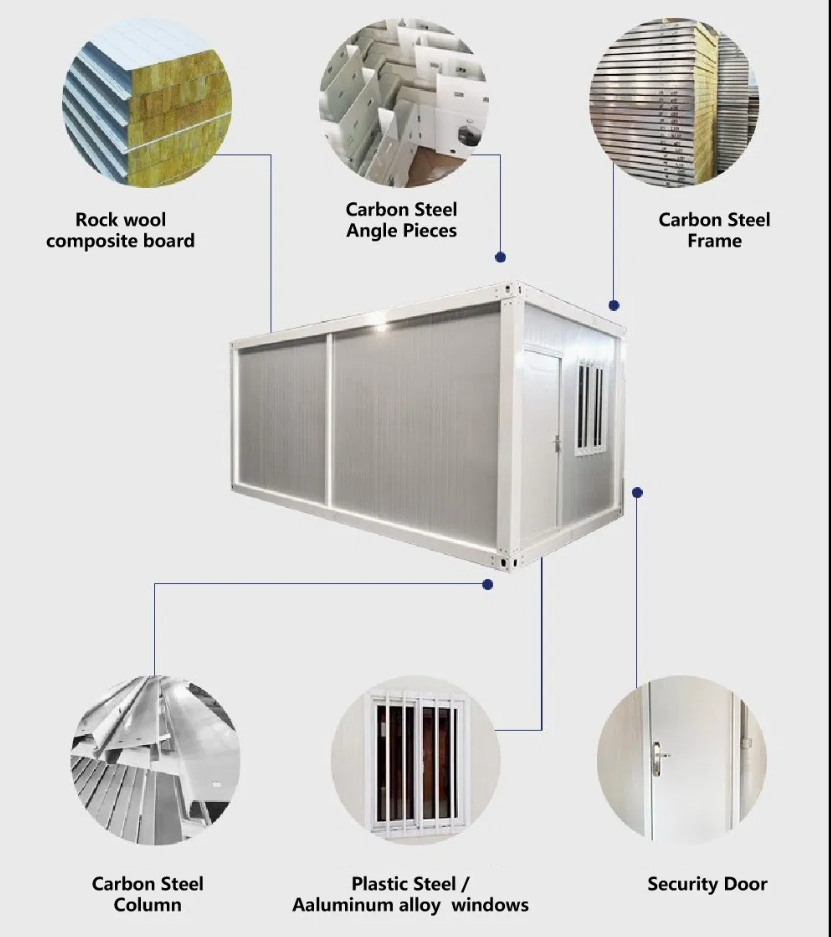 Rock wool composite board

Carbon Steel Angle Pieces

Carbon Steel Frame

Carbon Steel Column

Plastic Steel / Aaluminum alloy windows

Security Door