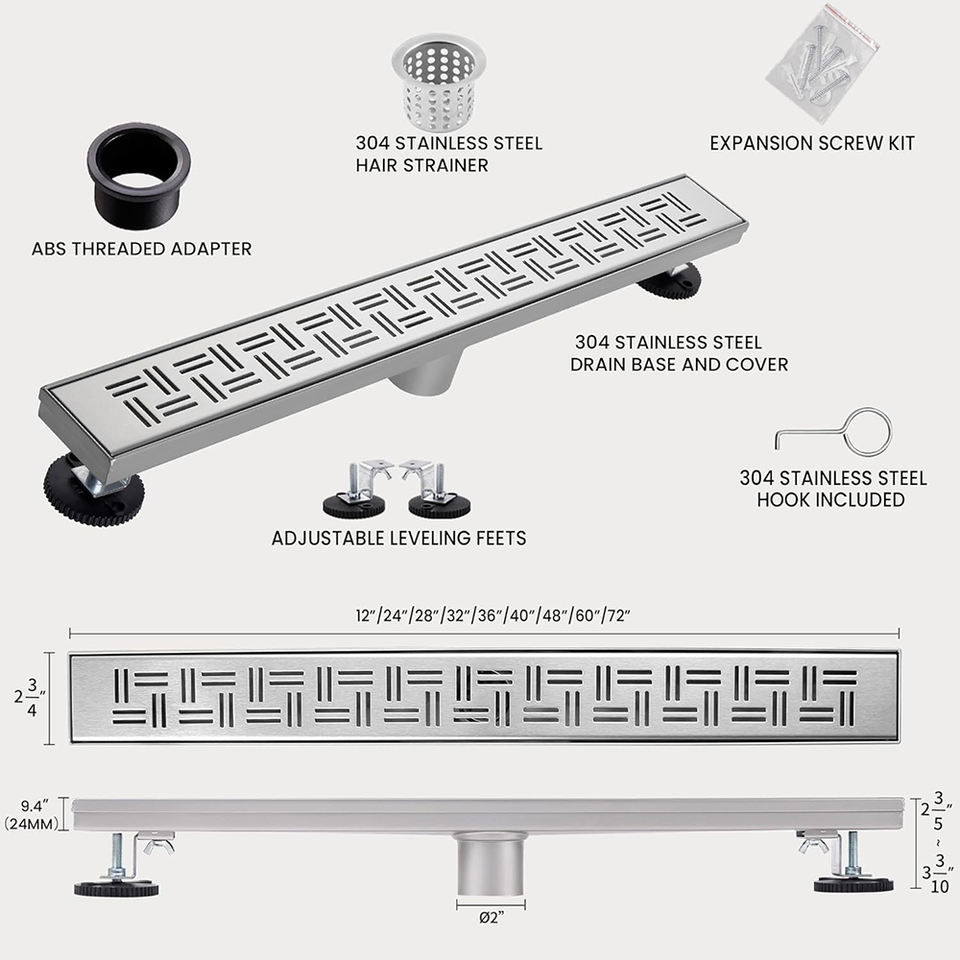 304 STAINLESS STEEL HAIR STRAINER

EXPANSION SCREW KIT

ABS THREADED ADAPTER

304 STAINLESS STEEL DRAIN BASE AND COVER

304 STAINLESS STEEL HOOK INCLUDED

ADJUSTABLE LEVELING FEETS

12"/24"/28"/32"/36"/40"/48"/60"/72"

$2\frac{3}{4}$"

9.4" (24MM)

$2\frac{3}{5}$" ~ $3\frac{3}{10}$"

Ø2"