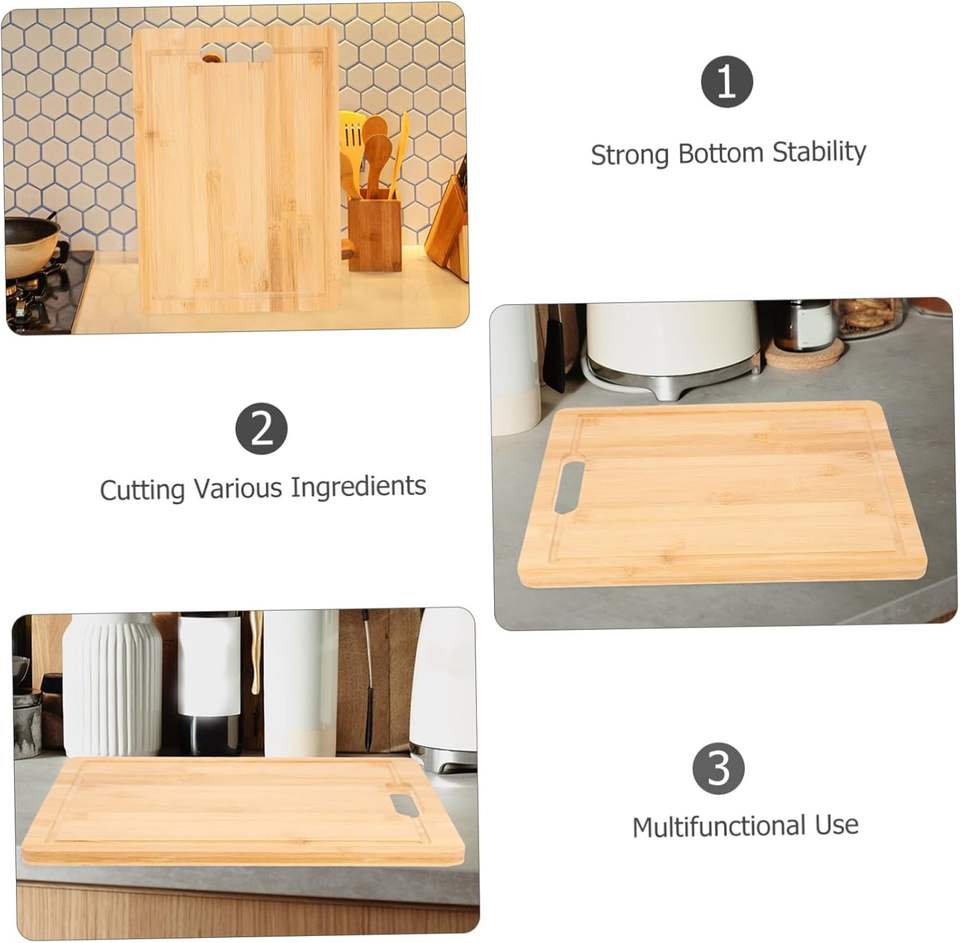 1
Strong Bottom Stability

2
Cutting Various Ingredients

3
Multifunctional Use