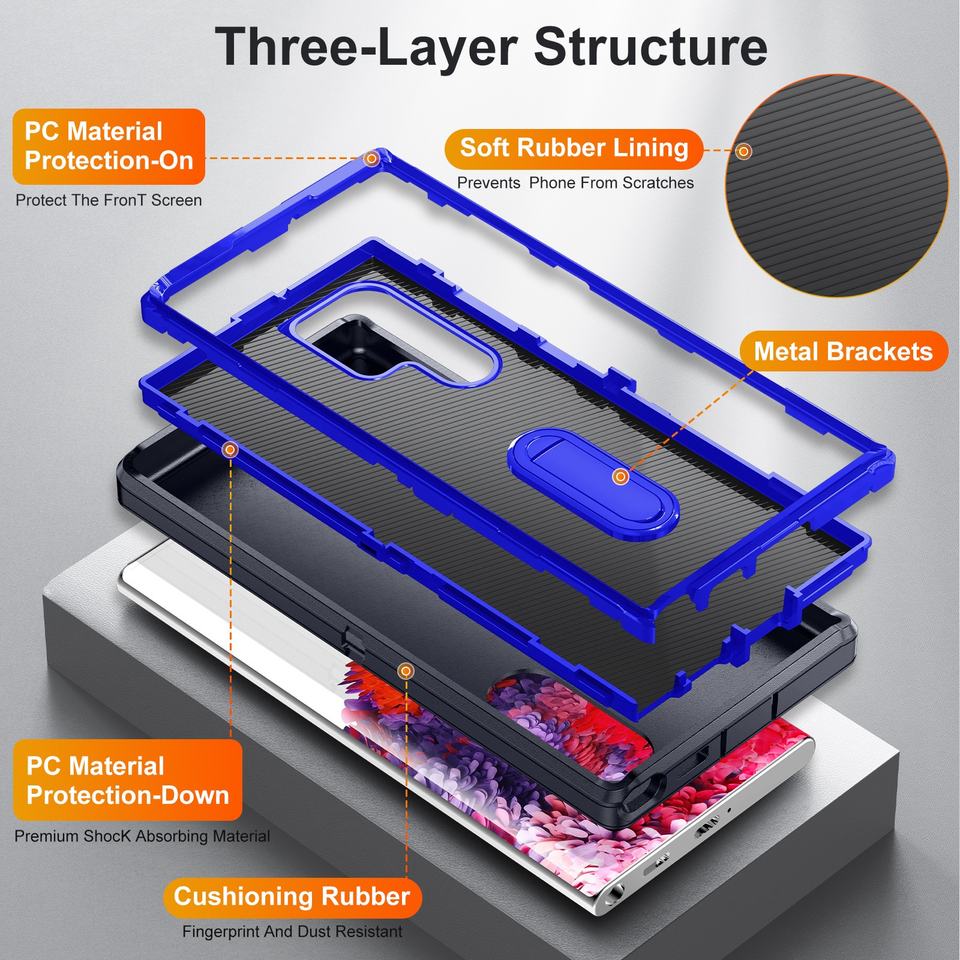 Three-Layer Structure

PC Material Protection-On

Protect The FronT Screen

Soft Rubber Lining

Prevents Phone From Scratches

Metal Brackets

PC Material Protection-Down

Premium ShocK Absorbing Material

Cushioning Rubber

Fingerprint And Dust Resistant