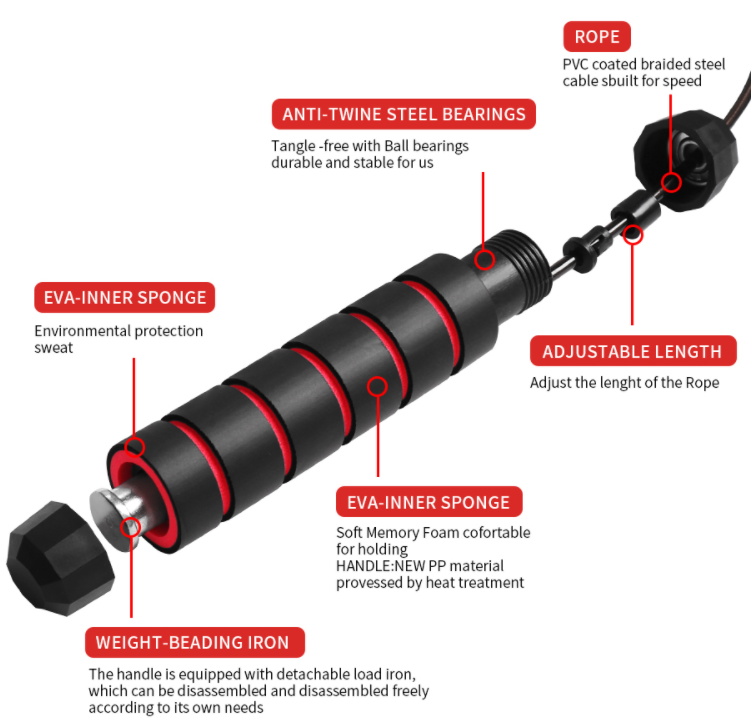 ROPE
PVC coated braided steel cable sbuilt for speed

ANTI-TWINE STEEL BEARINGS
Tangle -free with Ball bearings durable and stable for us

EVA-INNER SPONGE
Environmental protection sweat

ADJUSTABLE LENGTH
Adjust the lenght of the Rope

EVA-INNER SPONGE
Soft Memory Foam cofortable for holding
HANDLE:NEW PP material provessed by heat treatment

WEIGHT-BEADING IRON
The handle is equipped with detachable load iron, which can be disassembled and disassembled freely according to its own needs