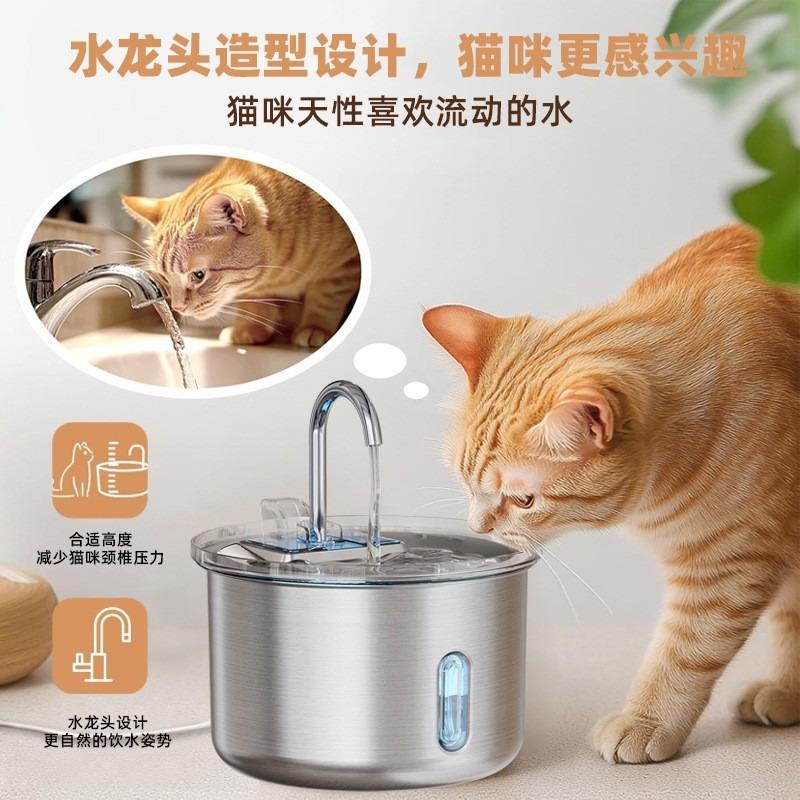 水龙头造型设计，猫咪更感兴趣
猫咪天性喜欢流动的水

合适高度
减少猫咪颈椎压力

水龙头设计
更自然的饮水姿势