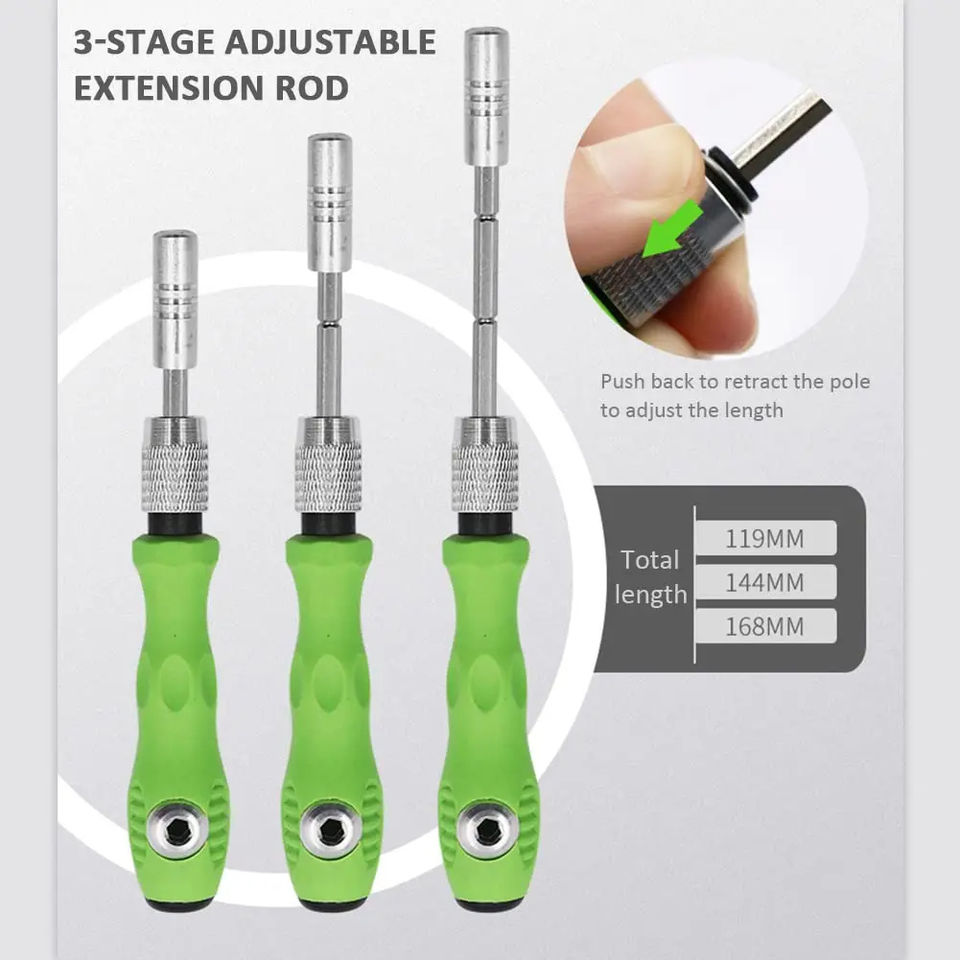 3-STAGE ADJUSTABLE EXTENSION ROD

Push back to retract the pole to adjust the length

Total length

119MM

144MM

168MM