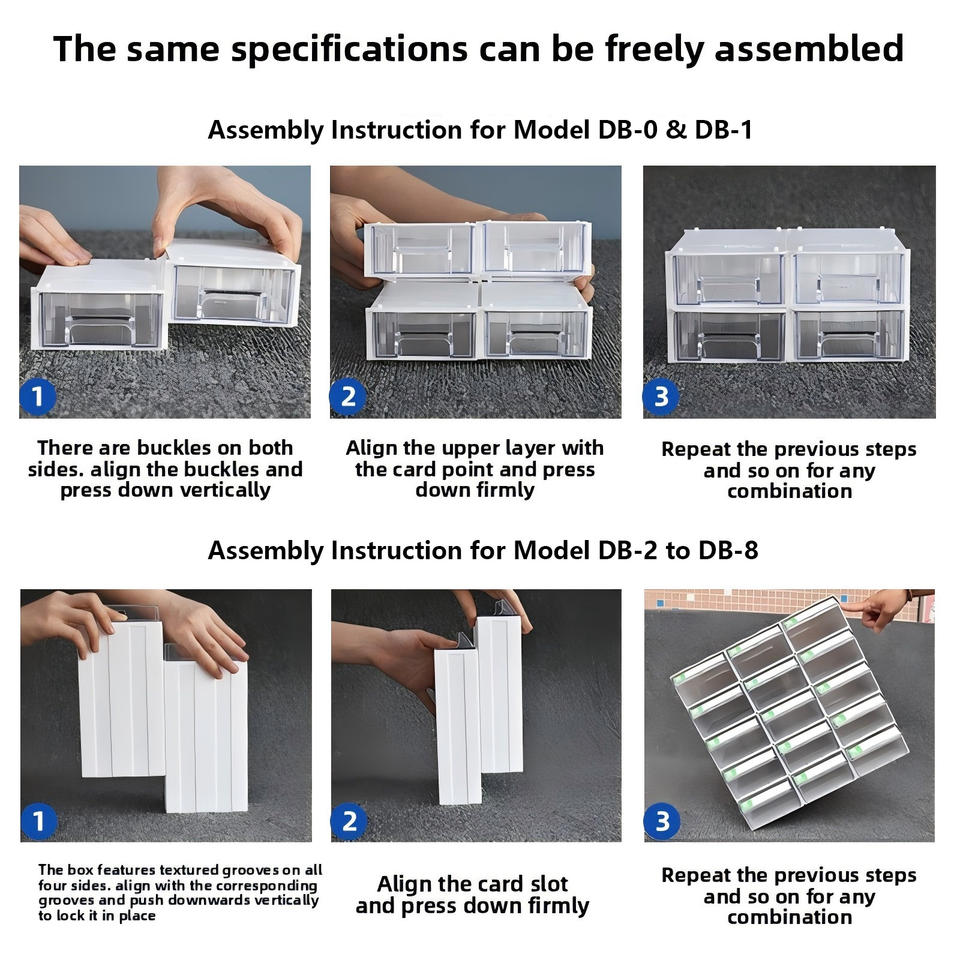 The same specifications can be freely assembled

Assembly Instruction for Model DB-0 & DB-1

1

There are buckles on both sides. align the buckles and press down vertically

2

Align the upper layer with the card point and press down firmly

3

Repeat the previous steps and so on for any combination

Assembly Instruction for Model DB-2 to DB-8

1

The box features textured grooves on all four sides. align with the corresponding grooves and push downwards vertically to lock it in place

2

Align the card slot and press down firmly

3

Repeat the previous steps and so on for any combination