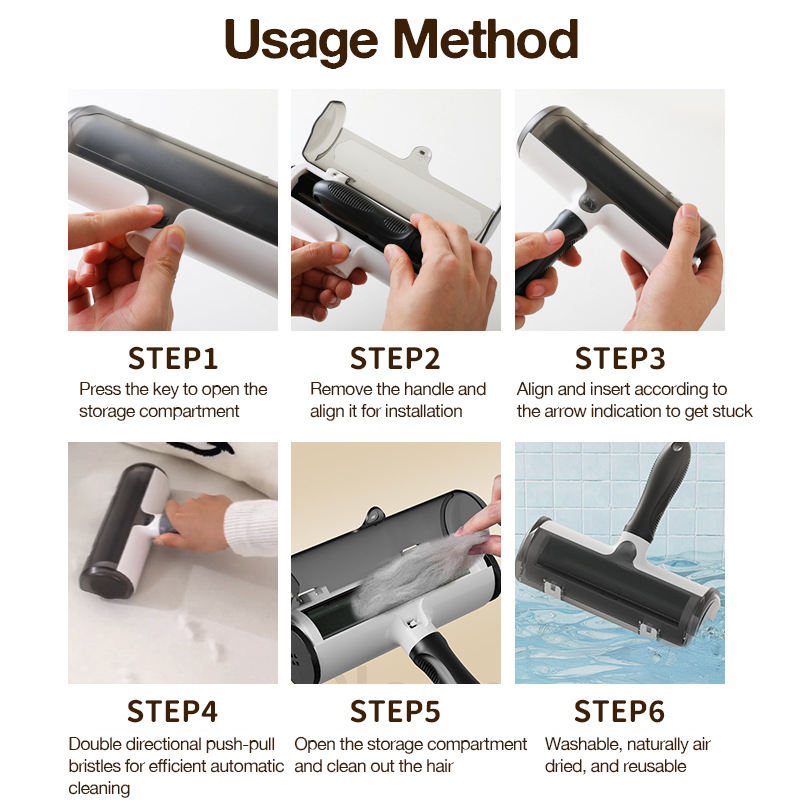 Usage Method

STEP1
Press the key to open the storage compartment

STEP2
Remove the handle and align it for installation

STEP3
Align and insert according to the arrow indication to get stuck

STEP4
Double directional push-pull bristles for efficient automatic cleaning

STEP5
Open the storage compartment and clean out the hair

STEP6
Washable, naturally air dried, and reusable