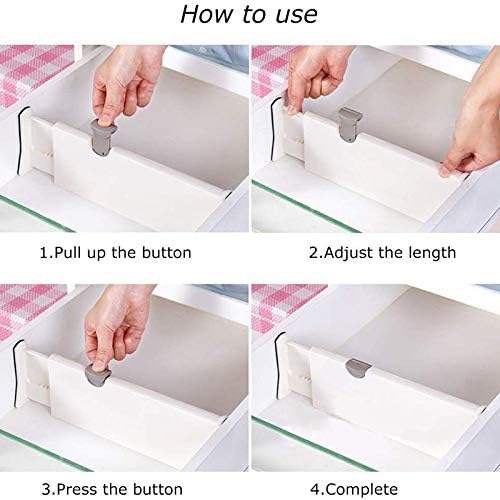 How to use

1.Pull up the button

2.Adjust the length

3.Press the button

4.Complete