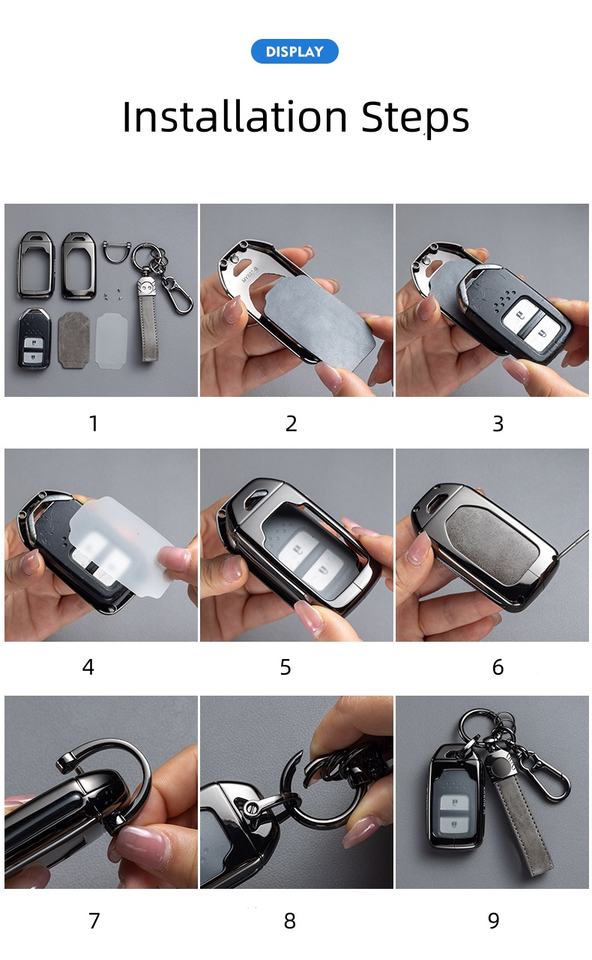 DISPLAY

Installation Steps

1

2

3

4

5

6

7

8

9