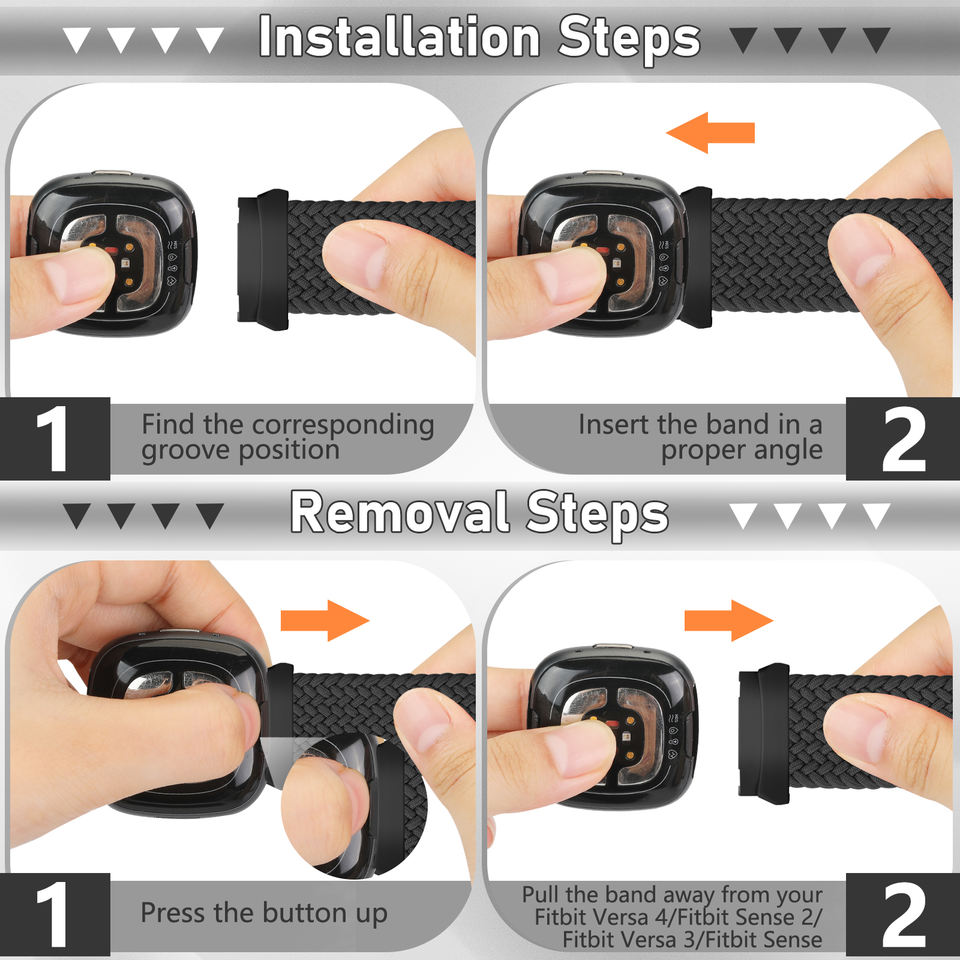 Installation Steps

1
Find the corresponding groove position

Insert the band in a proper angle
2

Removal Steps

1
Press the button up

Pull the band away from your Fitbit Versa 4/Fitbit Sense 2/ Fitbit Versa 3/Fitbit Sense
2