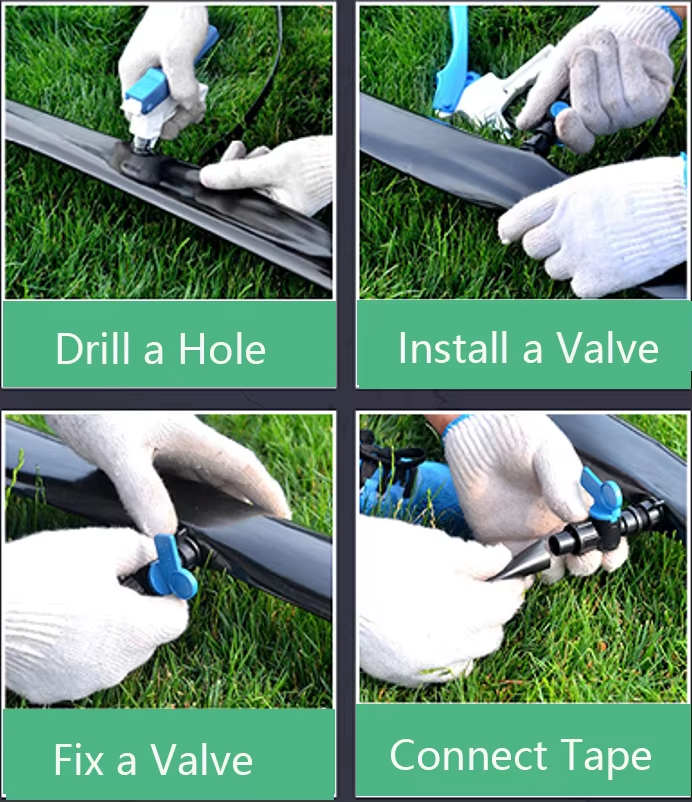 Drill a Hole

Install a Valve

Fix a Valve

Connect Tape