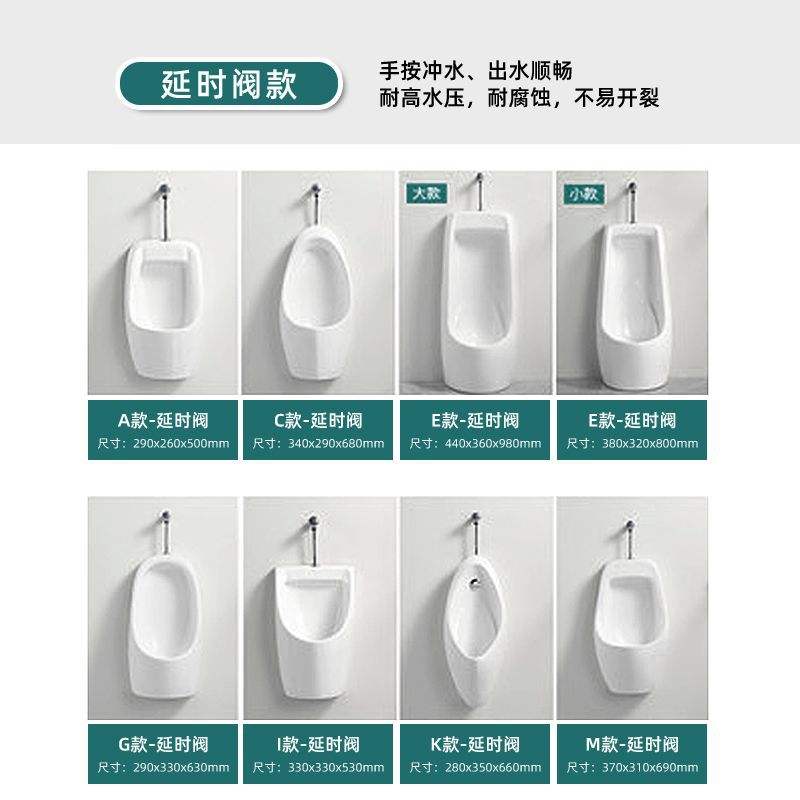 延时阀款

手按冲水、出水顺畅
耐高水压，耐腐蚀，不易开裂

大款

小款

A款-延时阀
尺寸：290x260x500mm

C款-延时阀
尺寸：340x290x680mm

E款-延时阀
尺寸：440x360x980mm

E款-延时阀
尺寸：380x320x800mm

G款-延时阀
尺寸：290x330x630mm

I款-延时阀
尺寸：330x330x530mm

K款-延时阀
尺寸：280x350x660mm

M款-延时阀
尺寸：370x310x690mm