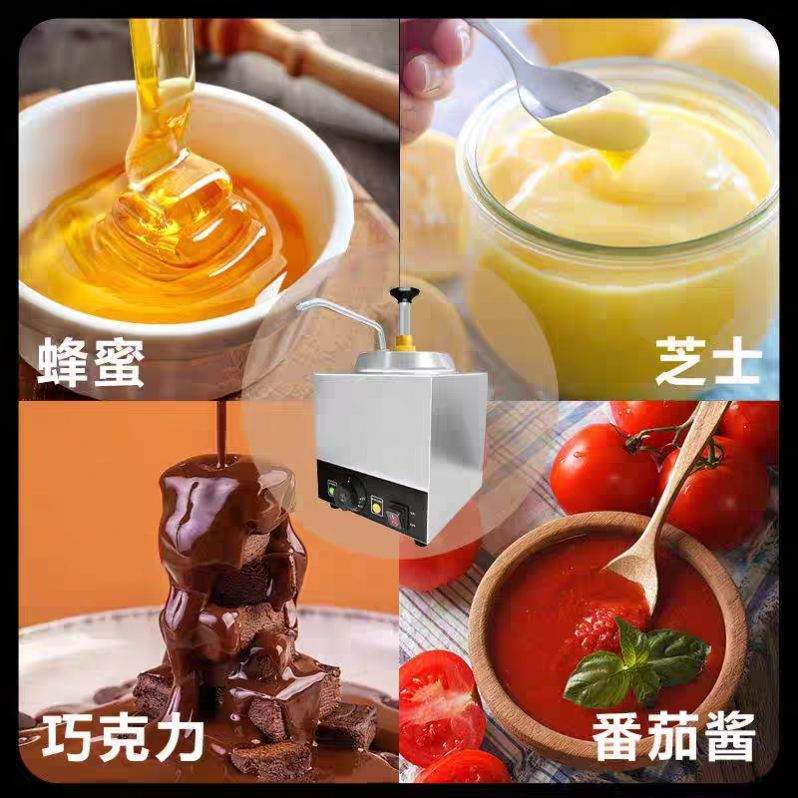 蜂蜜

芝士

巧克力

番茄酱