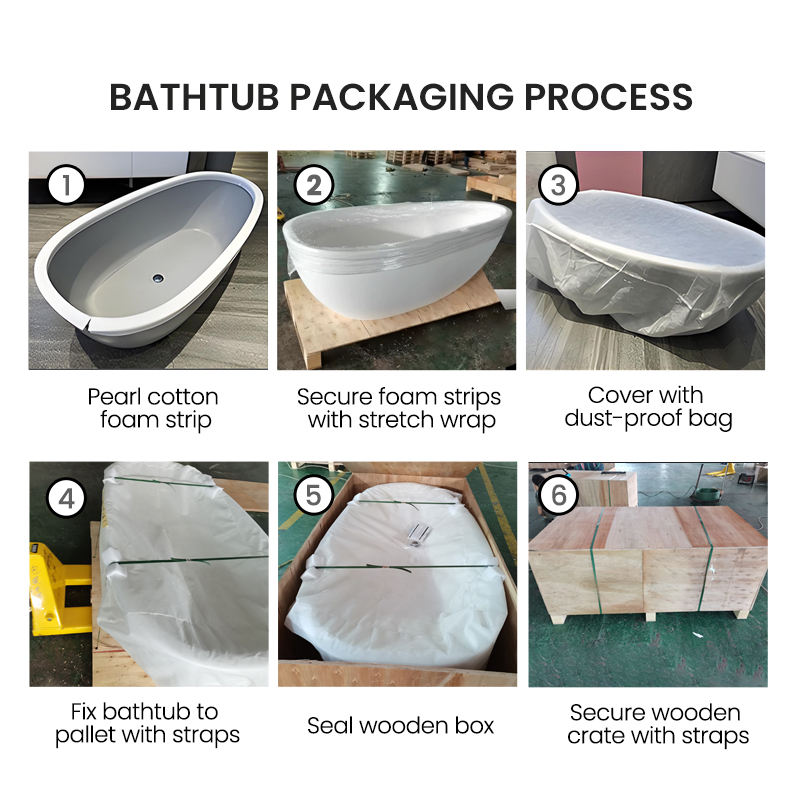 BATHTUB PACKAGING PROCESS

1

Pearl cotton foam strip

2

Secure foam strips with stretch wrap

3

Cover with dust-proof bag

4

Fix bathtub to pallet with straps

5

Seal wooden box

6

Secure wooden crate with straps