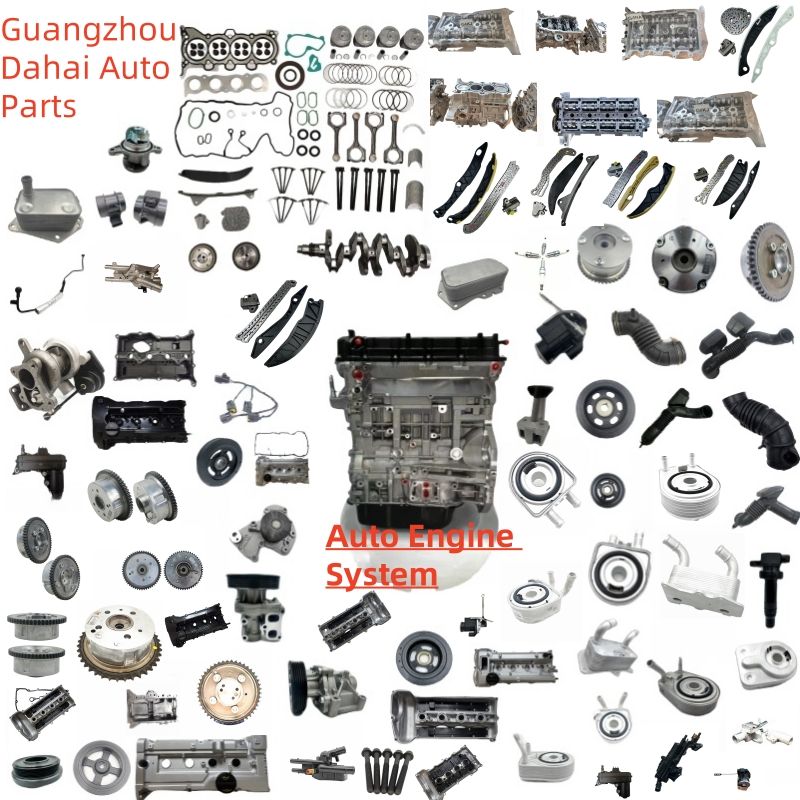 Guangzhou Dahai Auto Parts

Auto Engine System