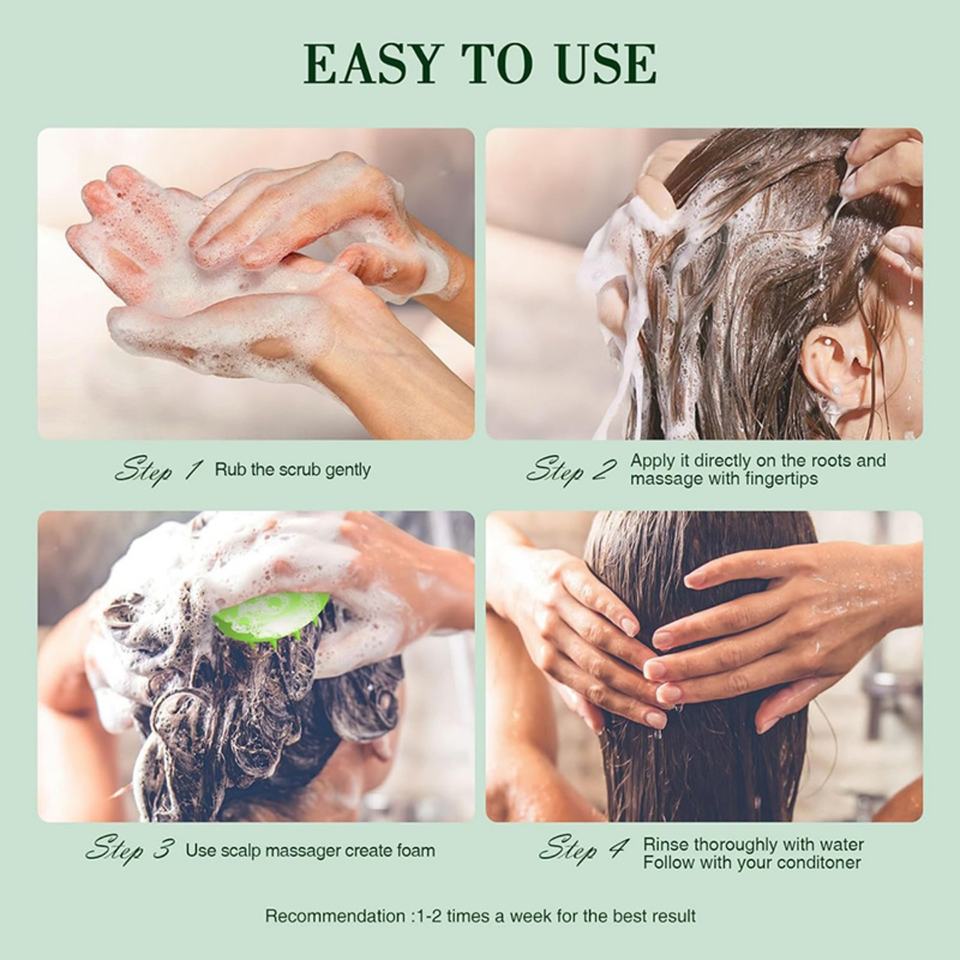 EASY TO USE

Step 1 Rub the scrub gently

Step 2 Apply it directly on the roots and massage with fingertips

Step 3 Use scalp massager create foam

Step 4 Rinse thoroughly with water Follow with your conditoner

Recommendation :1-2 times a week for the best result