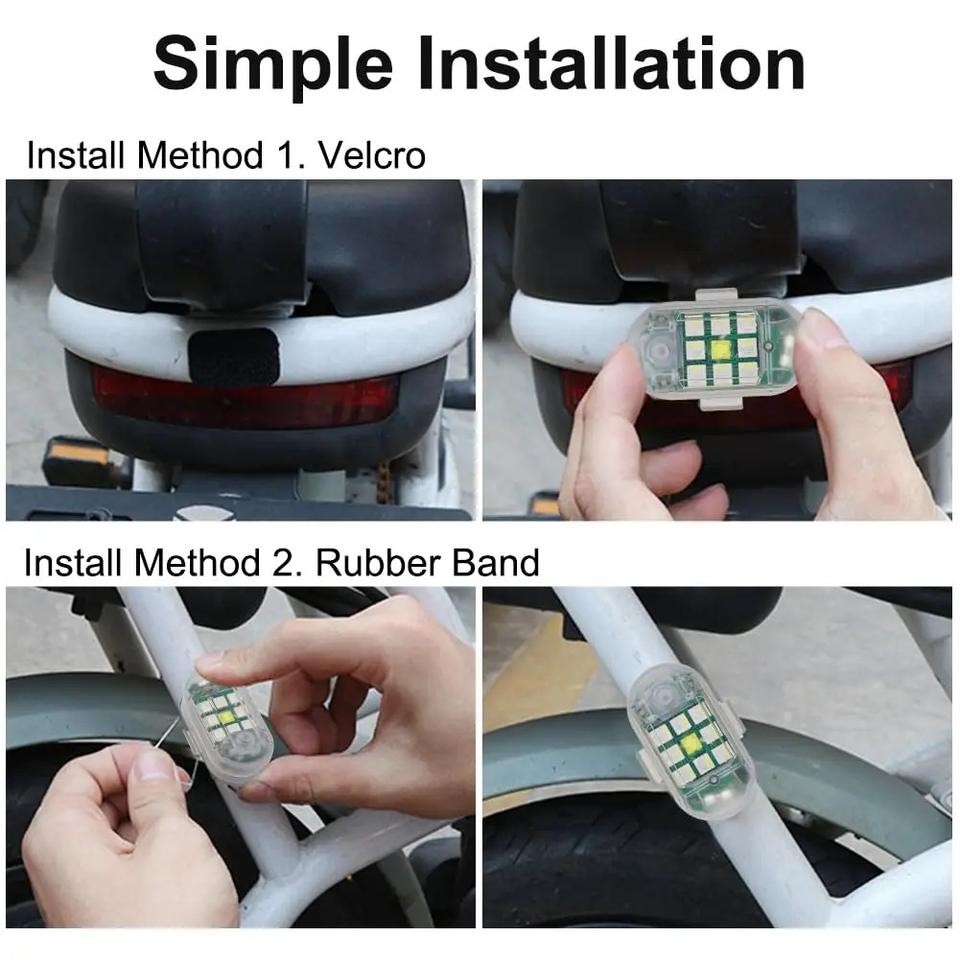 Simple Installation

Install Method 1. Velcro

Install Method 2. Rubber Band