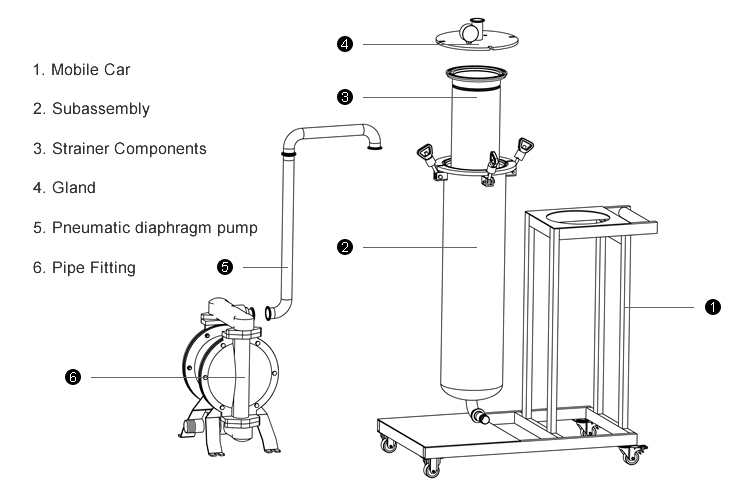 1. Mobile Car

2. Subassembly

3. Strainer Components

4. Gland

5. Pneumatic diaphragm pump

6. Pipe Fitting

4

3

2

5

1

6