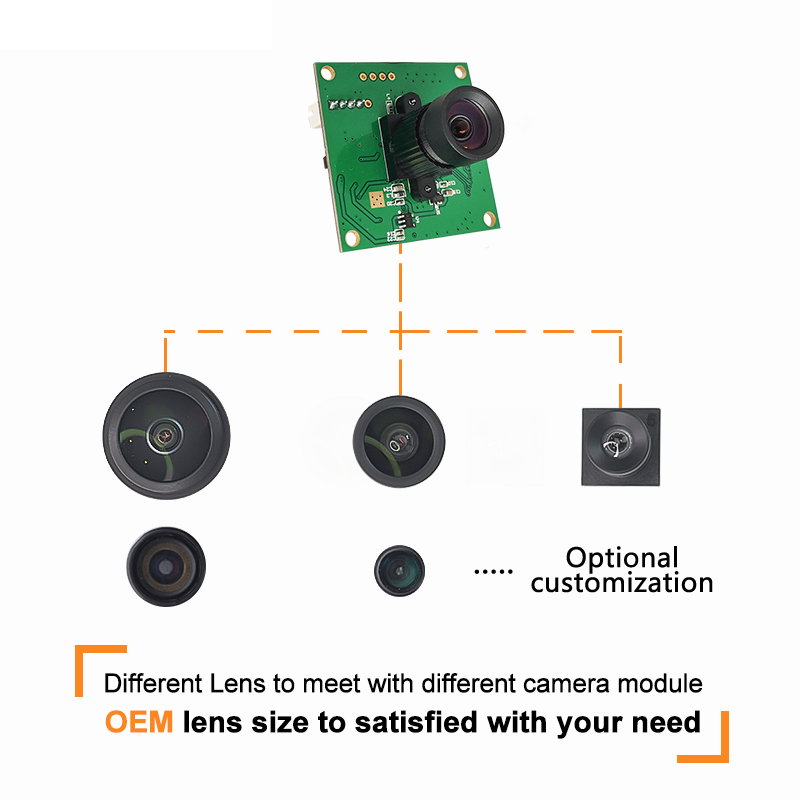 ..... Optional customization

Different Lens to meet with different camera module

OEM lens size to satisfied with your need