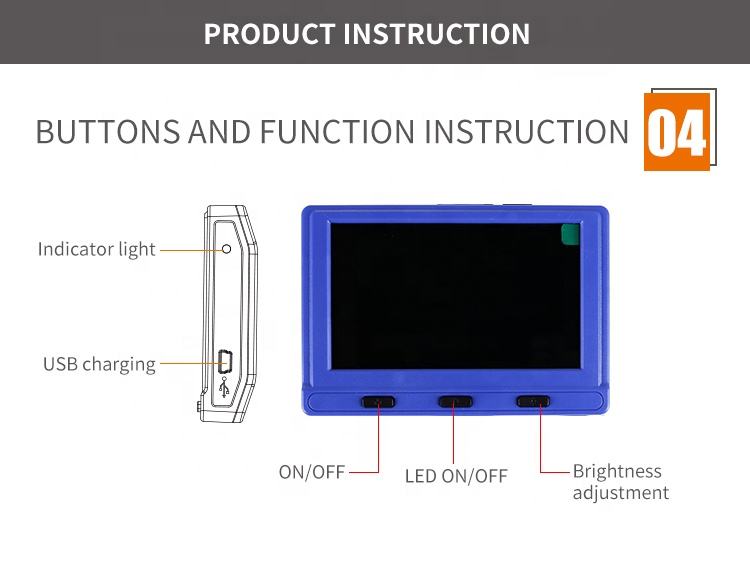 PRODUCT INSTRUCTION

BUTTONS AND FUNCTION INSTRUCTION 04

Indicator light

USB charging

ON/OFF

LED ON/OFF

Brightness adjustment