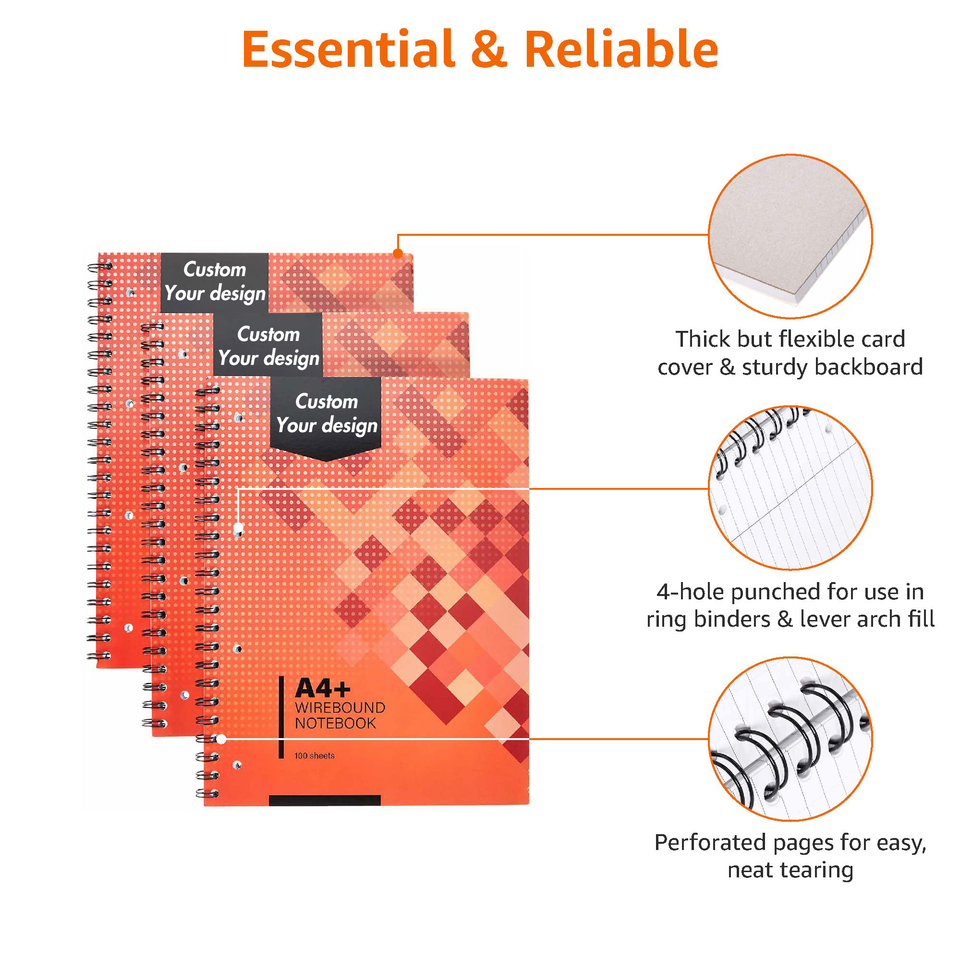 Essential & Reliable

Custom Your design

Custom Your design

Custom Your design

A4+
WIREBOUND
NOTEBOOK

100 sheets

Thick but flexible card cover & sturdy backboard

4-hole punched for use in ring binders & lever arch fill

Perforated pages for easy, neat tearing