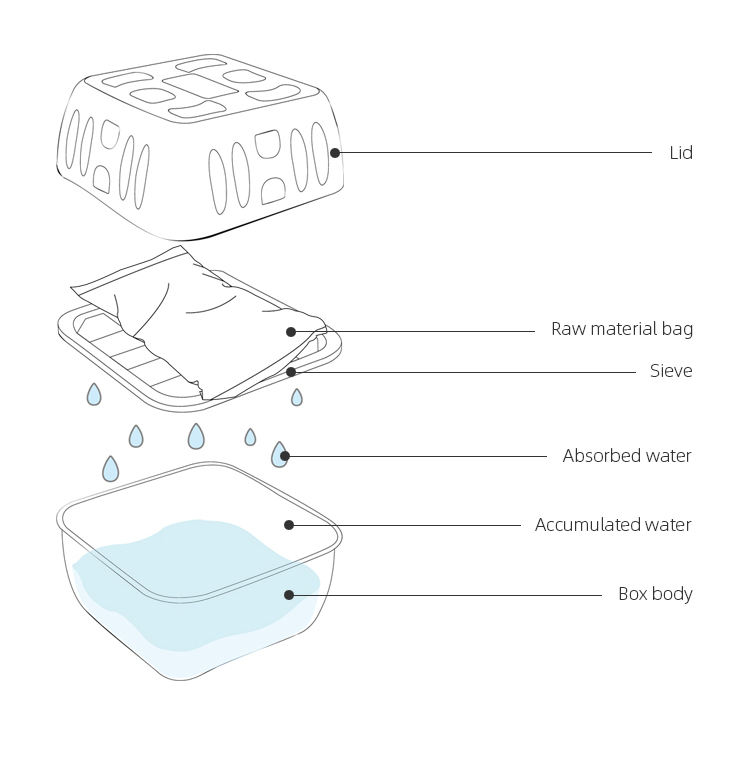 Lid

Raw material bag

Sieve

Absorbed water

Accumulated water

Box body