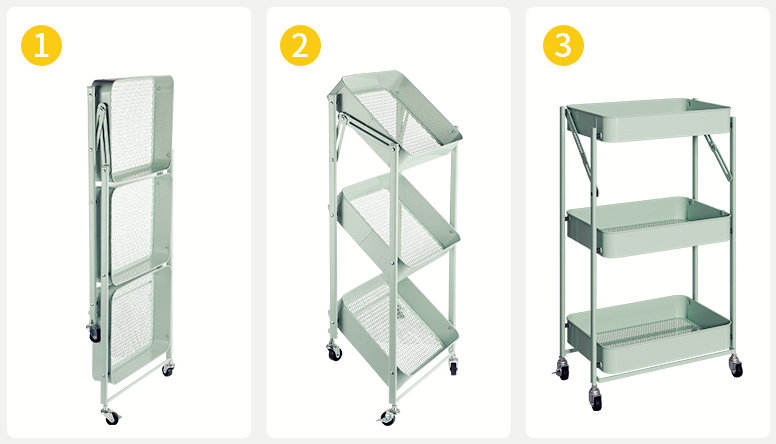 1

2

3