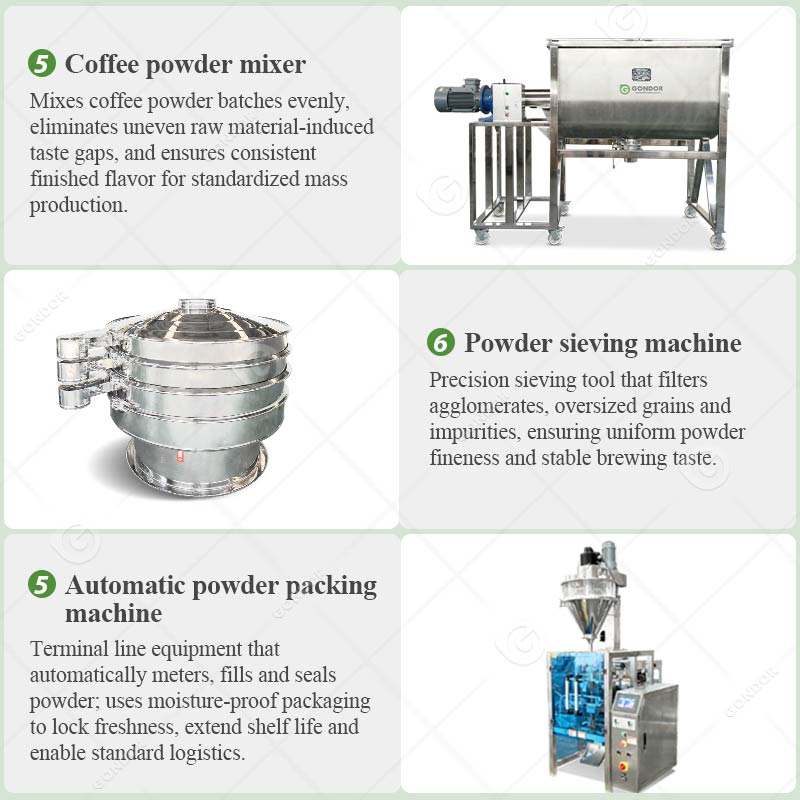 5 Coffee powder mixer

Mixes coffee powder batches evenly, eliminates uneven raw material-induced taste gaps, and ensures consistent finished flavor for standardized mass production.

GONDOR

6 Powder sieving machine

Precision sieving tool that filters agglomerates, oversized grains and impurities, ensuring uniform powder fineness and stable brewing taste.

5 Automatic powder packing machine

Terminal line equipment that automatically meters, fills and seals powder; uses moisture-proof packaging to lock freshness, extend shelf life and enable standard logistics.