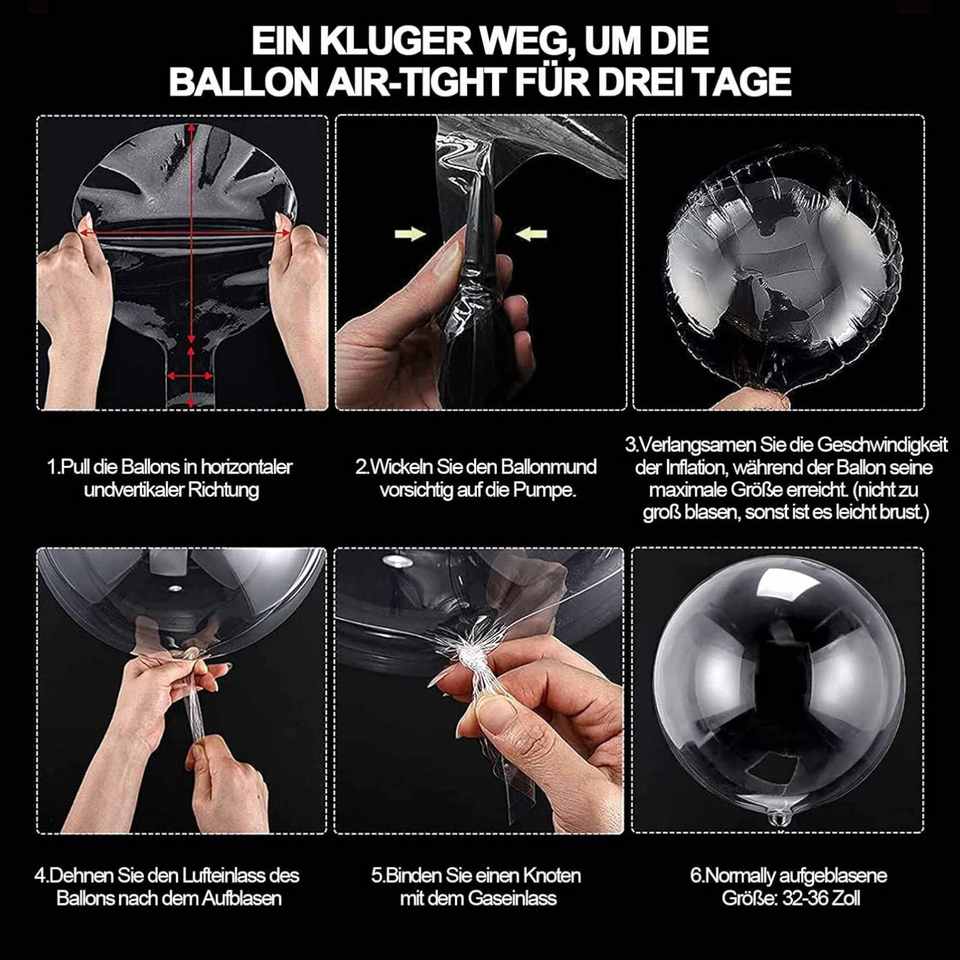 EIN KLUGER WEG, UM DIE
BALLON AIR-TIGHT FÜR DREI TAGE

1.Pull die Ballons in horizontaler undvertikaler Richtung

2.Wickeln Sie den Ballonmund vorsichtig auf die Pumpe.

3.Verlangsamen Sie die Geschwindigkeit der Inflation, während der Ballon seine maximale Größe erreicht. (nicht zu groß blasen, sonst ist es leicht brust.)

4.Dehnen Sie den Lufteinlass des Ballons nach dem Aufblasen

5.Binden Sie einen Knoten mit dem Gaseinlass

6.Normally aufgeblasene Größe: 32-36 Zoll