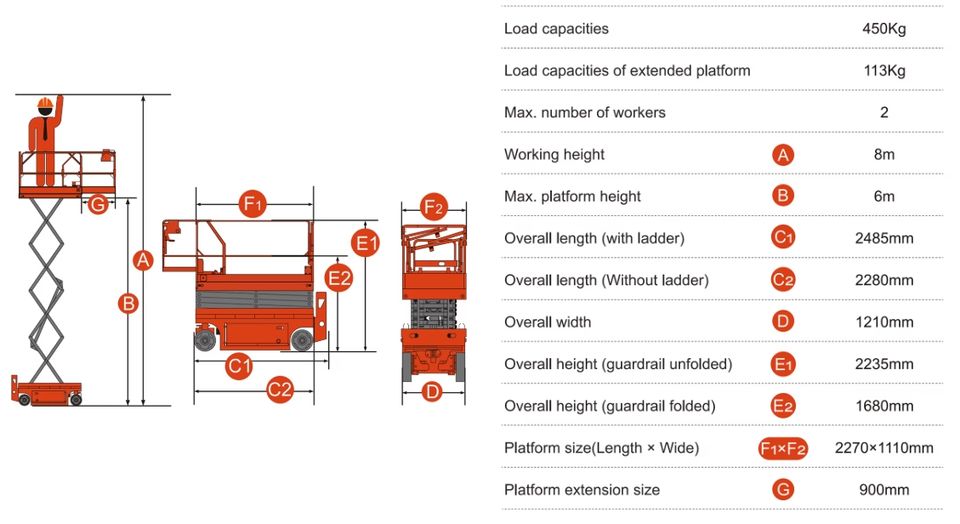 G A B F1 E1 E2 C1 C2 F2 D

| Load capacities | | 450Kg |
|---|---|---|
| Load capacities of extended platform | | 113Kg |
| Max. number of workers | | 2 |
| Working height | A | 8m |
| Max. platform height | B | 6m |
| Overall length (with ladder) | C1 | 2485mm |
| Overall length (Without ladder) | C2 | 2280mm |
| Overall width | D | 1210mm |
| Overall height (guardrail unfolded) | E1 | 2235mm |
| Overall height (guardrail folded) | E2 | 1680mm |
| Platform size(Length × Wide) | F1×F2 | 2270×1110mm |
| Platform extension size | G | 900mm |