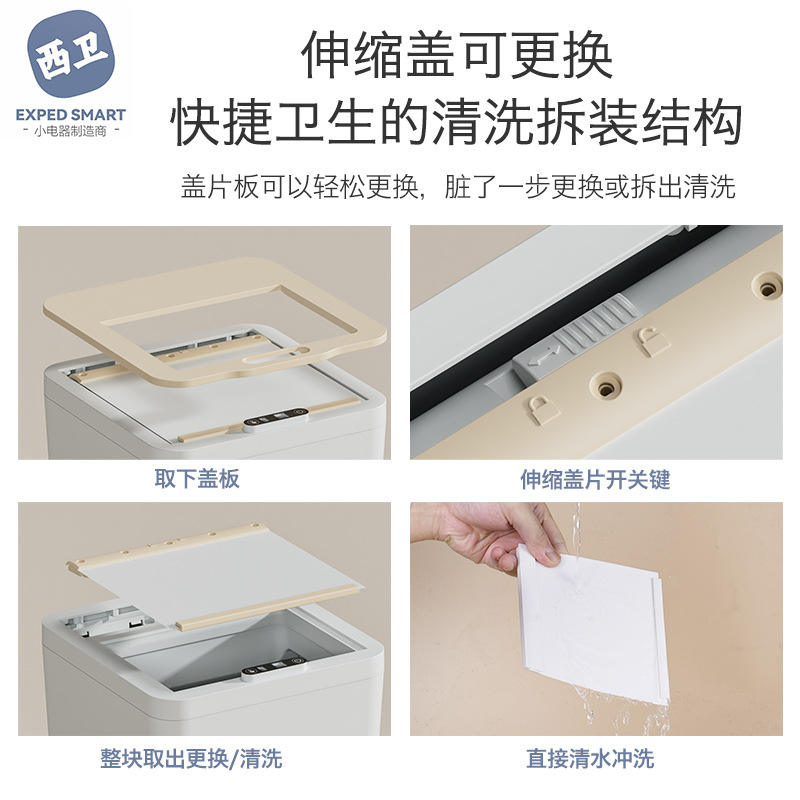 西卫
EXPED SMART
- 小电器制造商 -

伸缩盖可更换
快捷卫生的清洗拆装结构

盖片板可以轻松更换，脏了一步更换或拆出清洗

取下盖板

伸缩盖片开关键

整块取出更换/清洗

直接清水冲洗