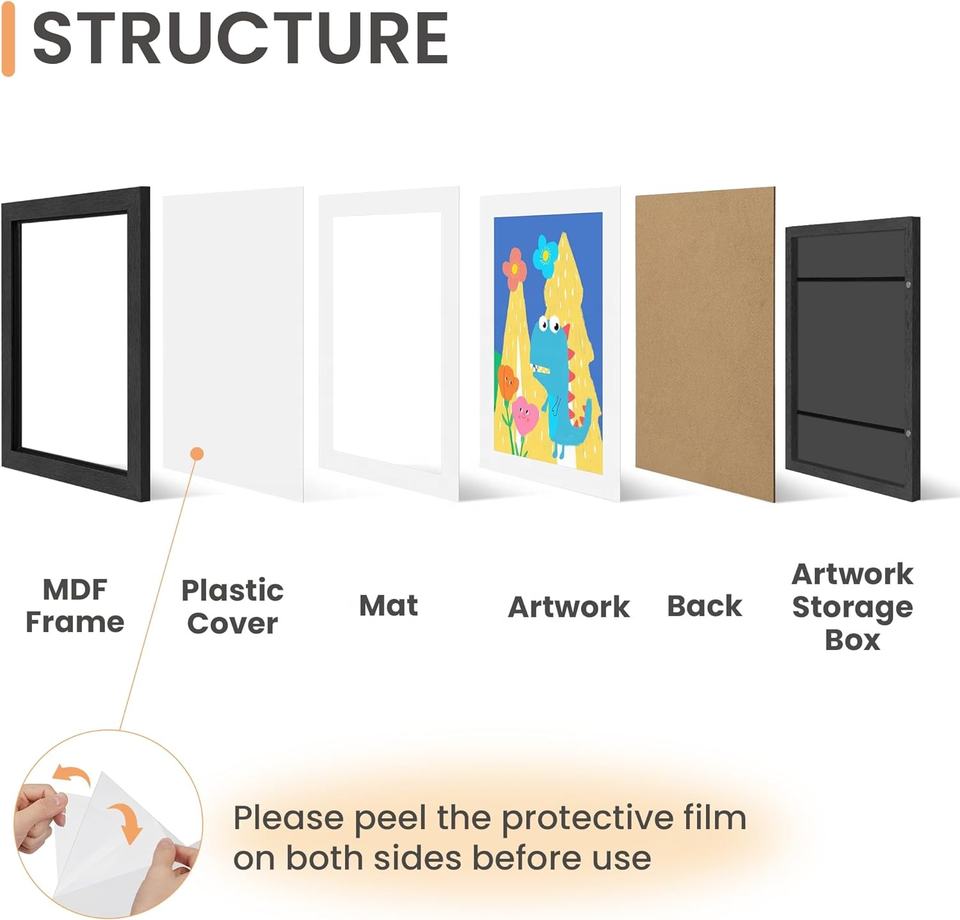 STRUCTURE

MDF Frame

Plastic Cover

Mat

Artwork

Back

Artwork Storage Box

Please peel the protective film on both sides before use